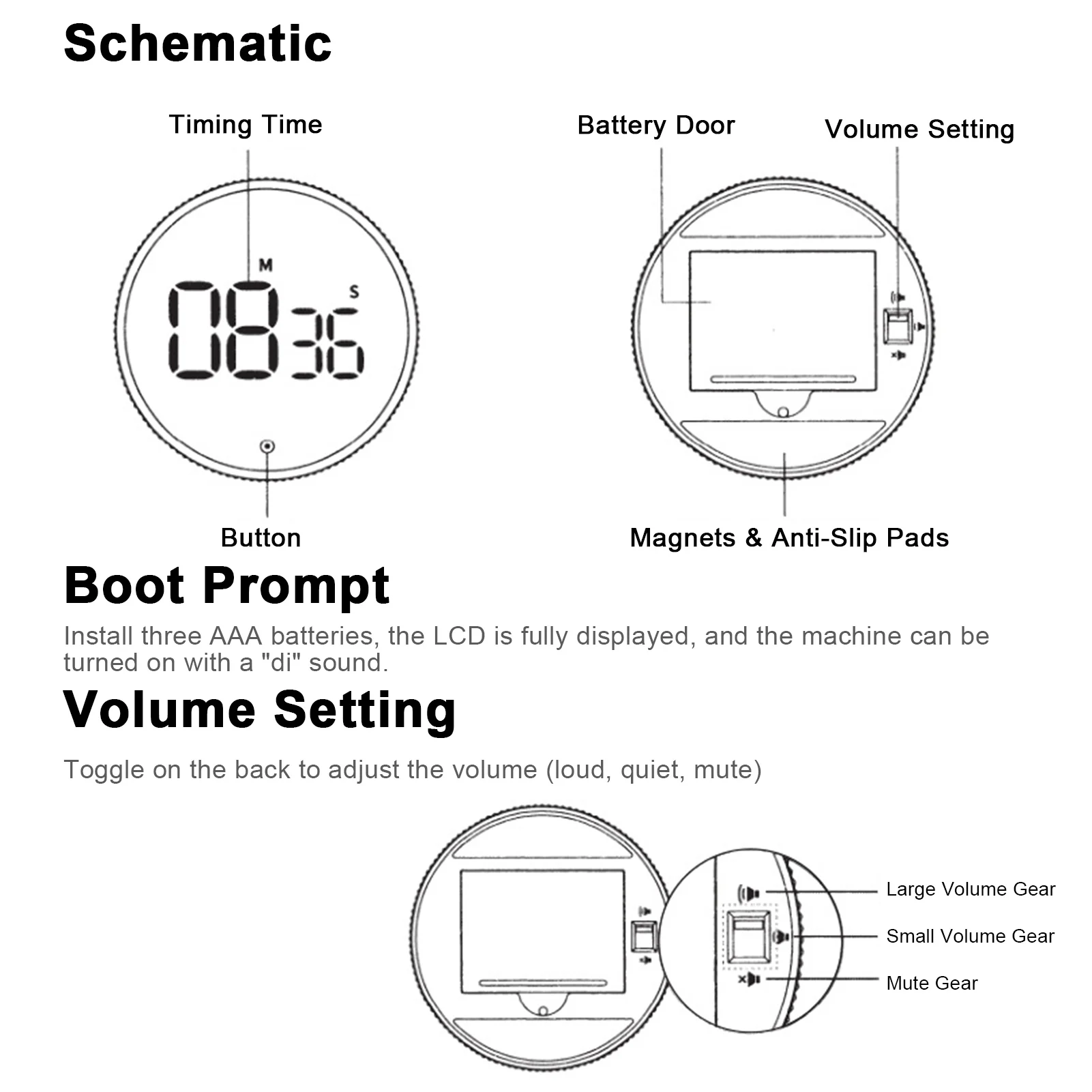 Schematic

Timing Time

M

08 36

S

Button

Battery Door

Volume Setting

Magnets & Anti-Slip Pads

Boot Prompt

Install three AAA batteries, the LCD is fully displayed, and the machine can be turned on with a "di" sound.

Volume Setting

Toggle on the back to adjust the volume (loud, quiet, mute)

Large Volume Gear

Small Volume Gear

Mute Gear