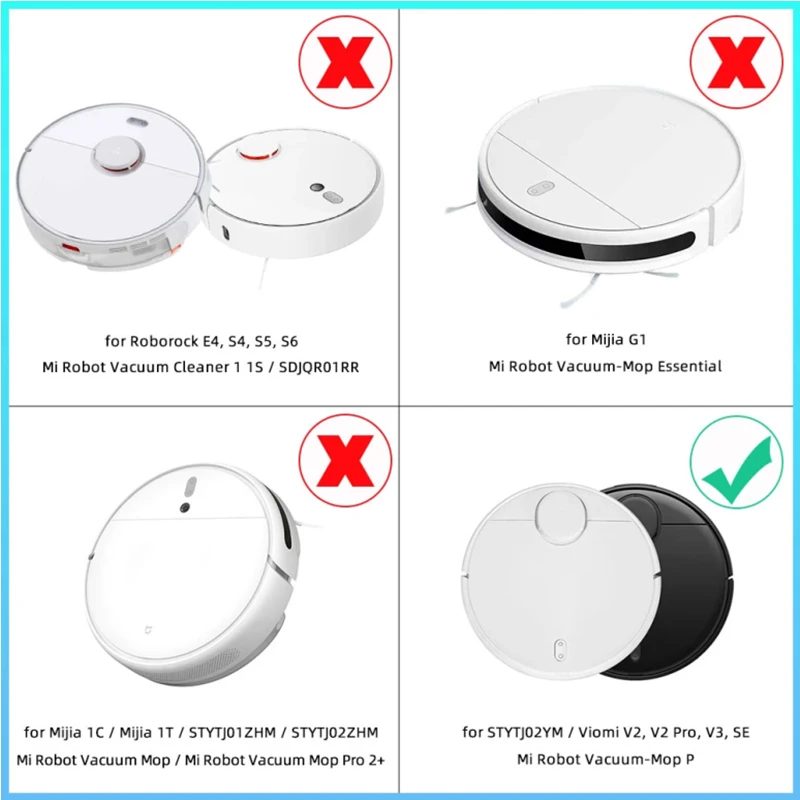 for Roborock E4, S4, S5, S6
Mi Robot Vacuum Cleaner 1 1S / SDJQR01RR

for Mijia G1
Mi Robot Vacuum-Mop Essential

for Mijia 1C / Mijia 1T / STYTJ01ZHM / STYTJ02ZHM
Mi Robot Vacuum Mop / Mi Robot Vacuum Mop Pro 2+

for STYTJ02YM / Viomi V2, V2 Pro, V3, SE
Mi Robot Vacuum-Mop P