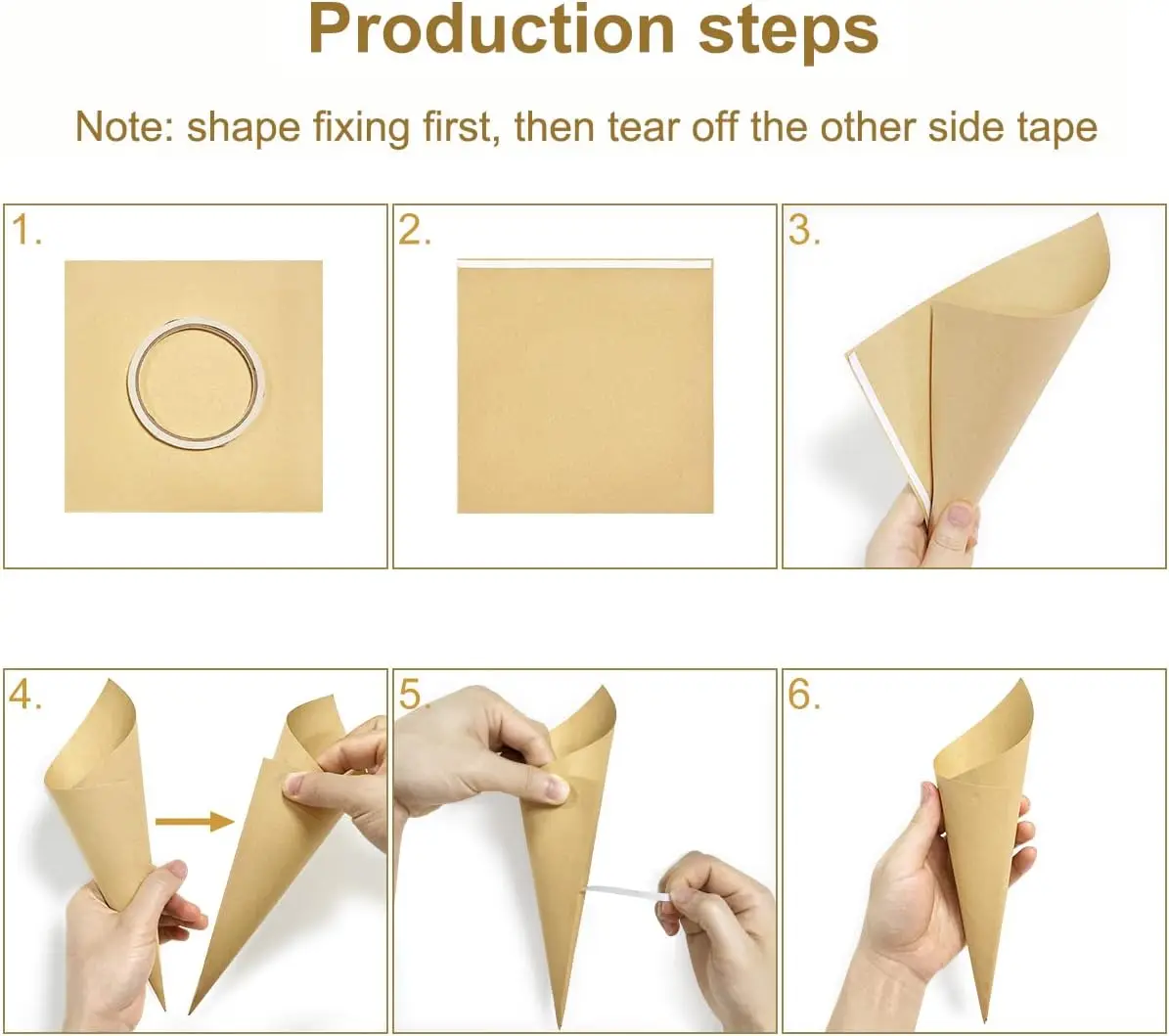 Production steps

Note: shape fixing first, then tear off the other side tape

1.

2.

3.

4.

5.

6.