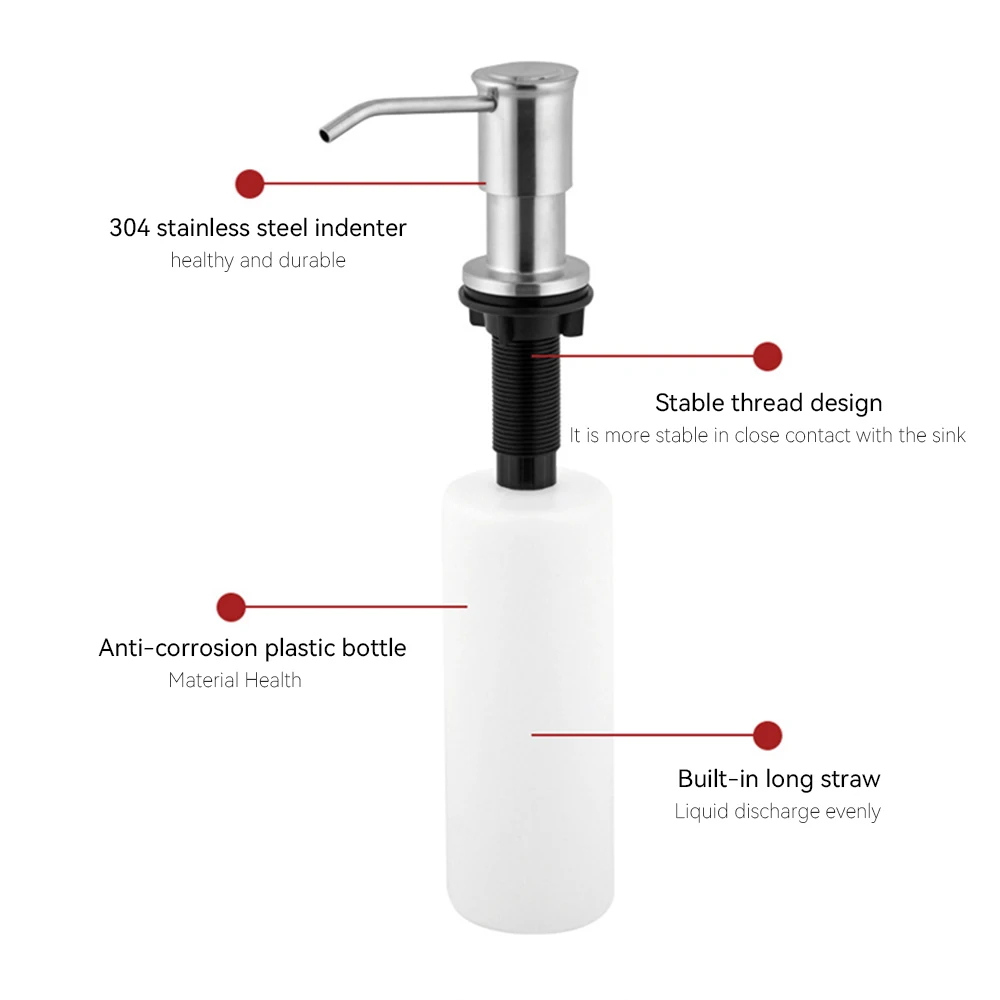 304 stainless steel indenter
healthy and durable

Stable thread design
It is more stable in close contact with the sink

Anti-corrosion plastic bottle
Material Health

Built-in long straw
Liquid discharge evenly