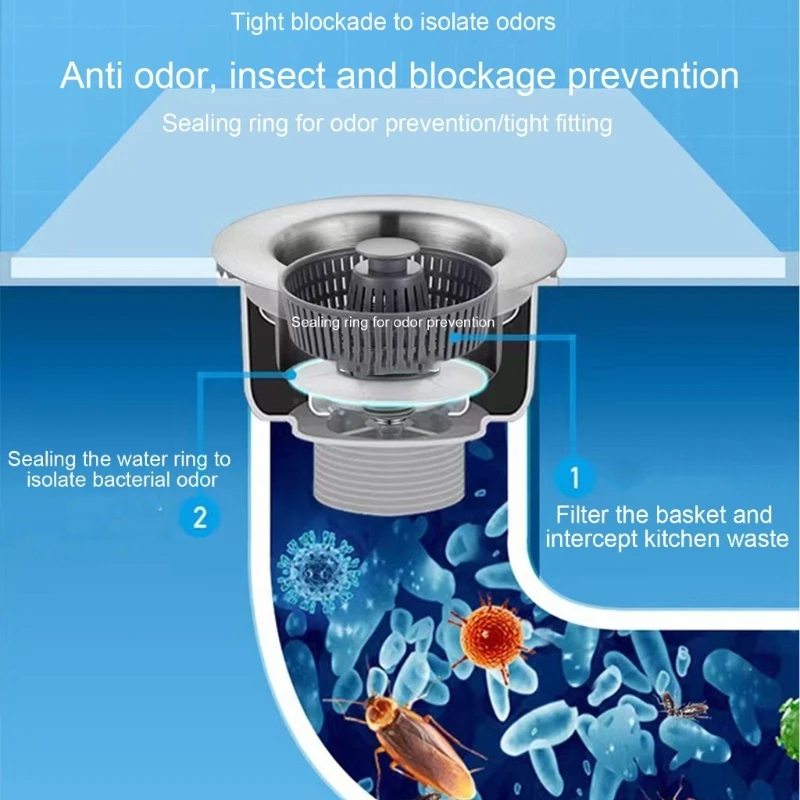 Tight blockade to isolate odors

Anti odor, insect and blockage prevention

Sealing ring for odor prevention/tight fitting

Sealing ring for odor prevention

Sealing the water ring to isolate bacterial odor

2

1

Filter the basket and intercept kitchen waste