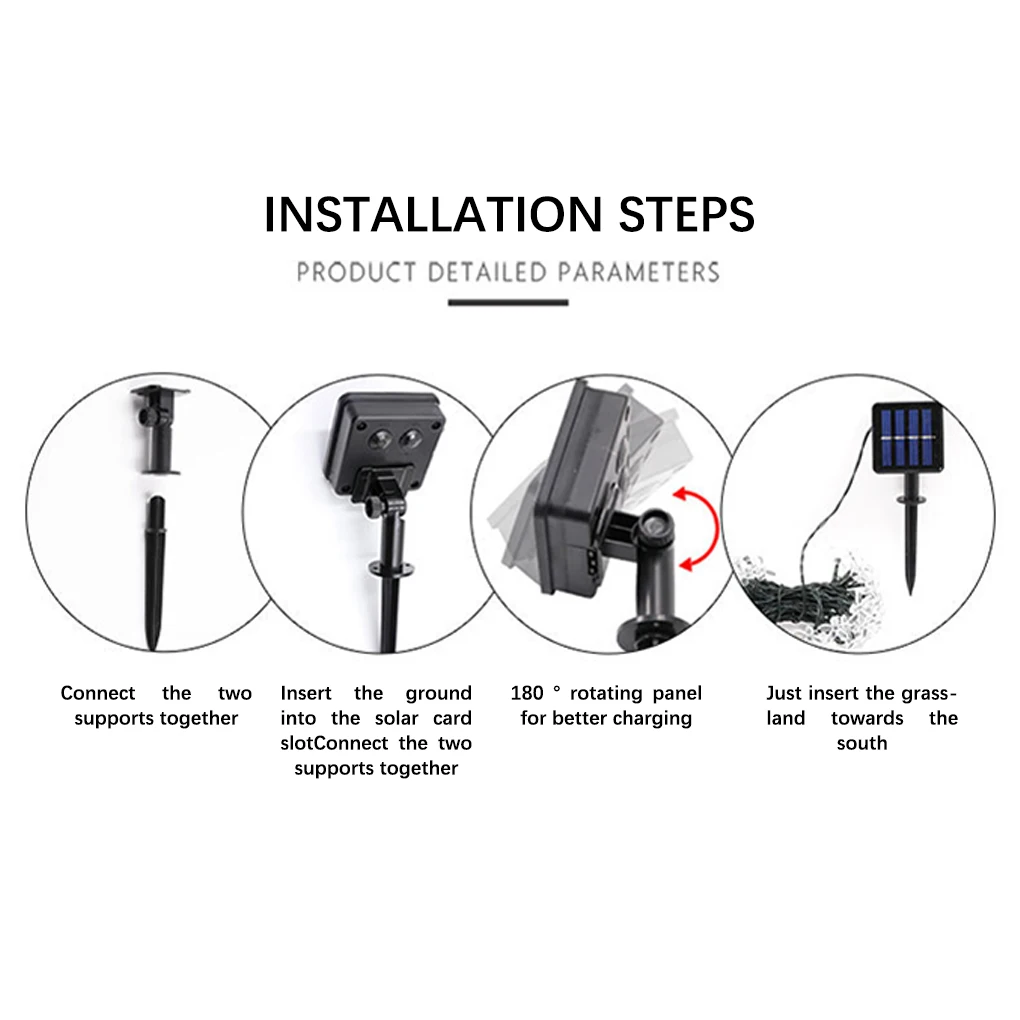 INSTALLATION STEPS

PRODUCT DETAILED PARAMETERS

Connect the two supports together

Insert the ground into the solar card slotConnect the two supports together

180 ° rotating panel for better charging

Just insert the grassland towards the south