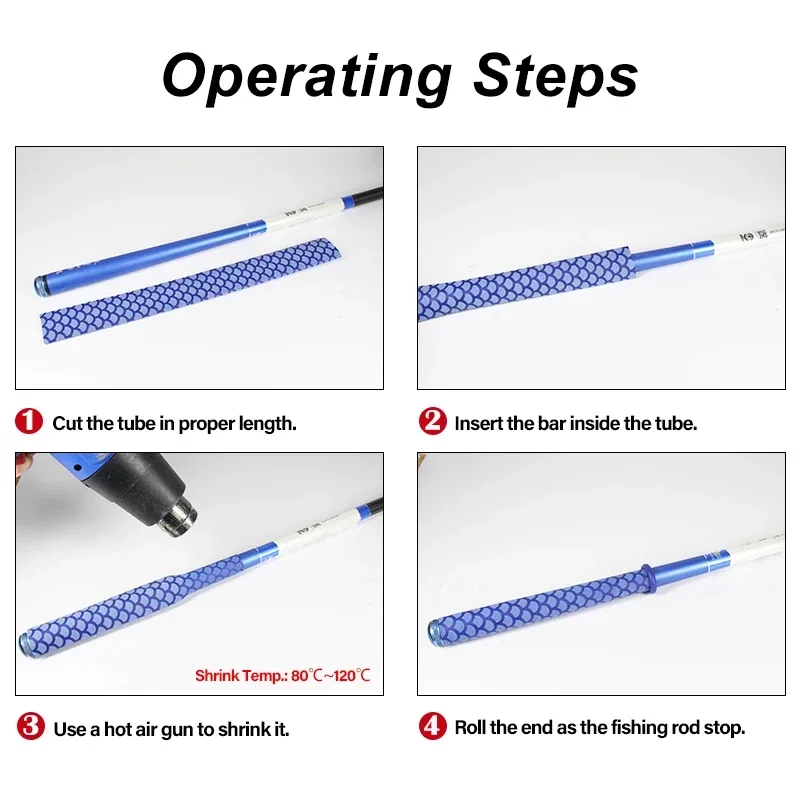 Operating Steps

1 Cut the tube in proper length.

2 Insert the bar inside the tube.

Shrink Temp.: 80℃~120℃

3 Use a hot air gun to shrink it.

4 Roll the end as the fishing rod stop.