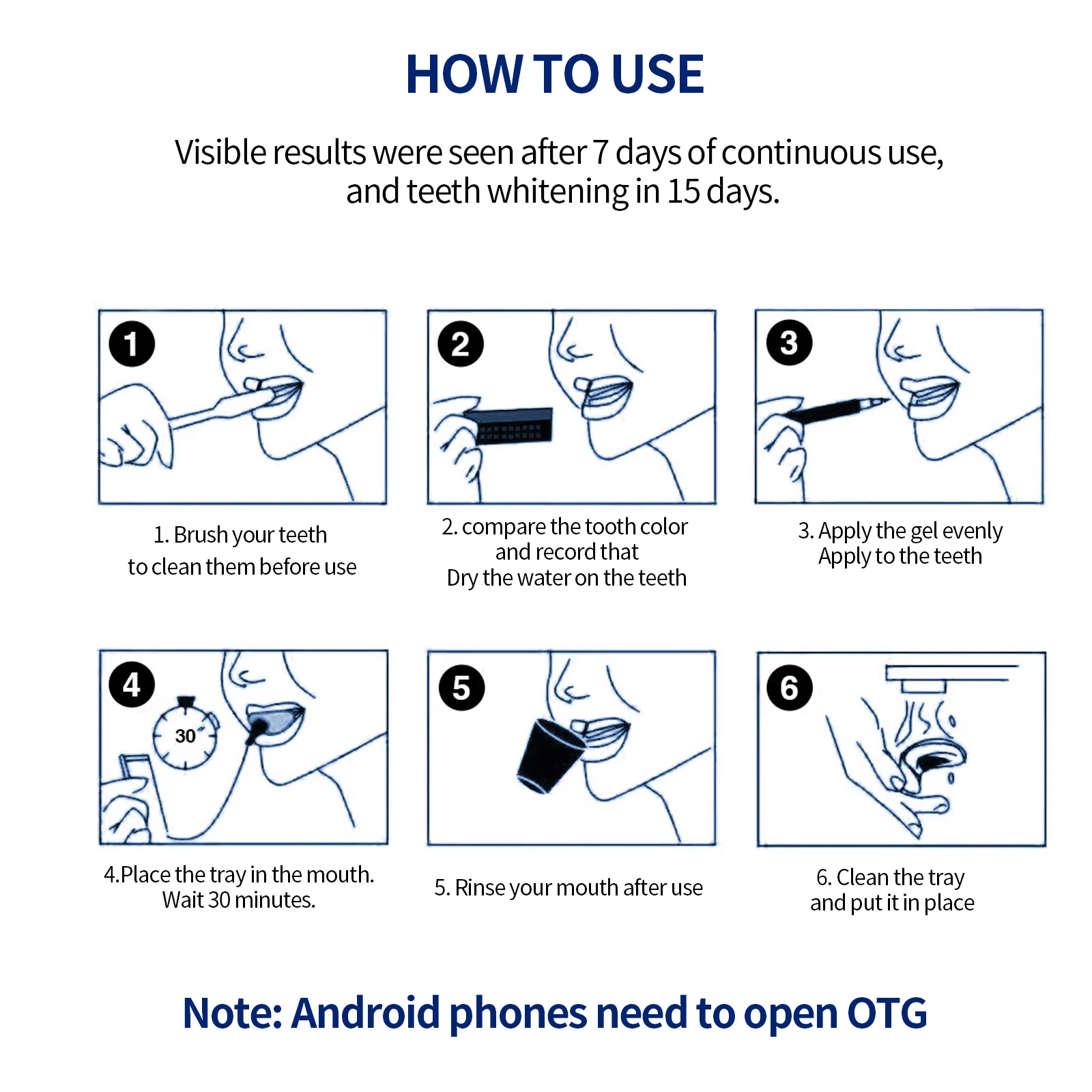 HOW TO USE

Visible results were seen after 7 days of continuous use, and teeth whitening in 15 days.

1

1. Brush your teeth to clean them before use

2

2. compare the tooth color and record that Dry the water on the teeth

3

3. Apply the gel evenly Apply to the teeth

4

30

4.Place the tray in the mouth. Wait 30 minutes.

5

5. Rinse your mouth after use

6

6. Clean the tray and put it in place

Note: Android phones need to open OTG