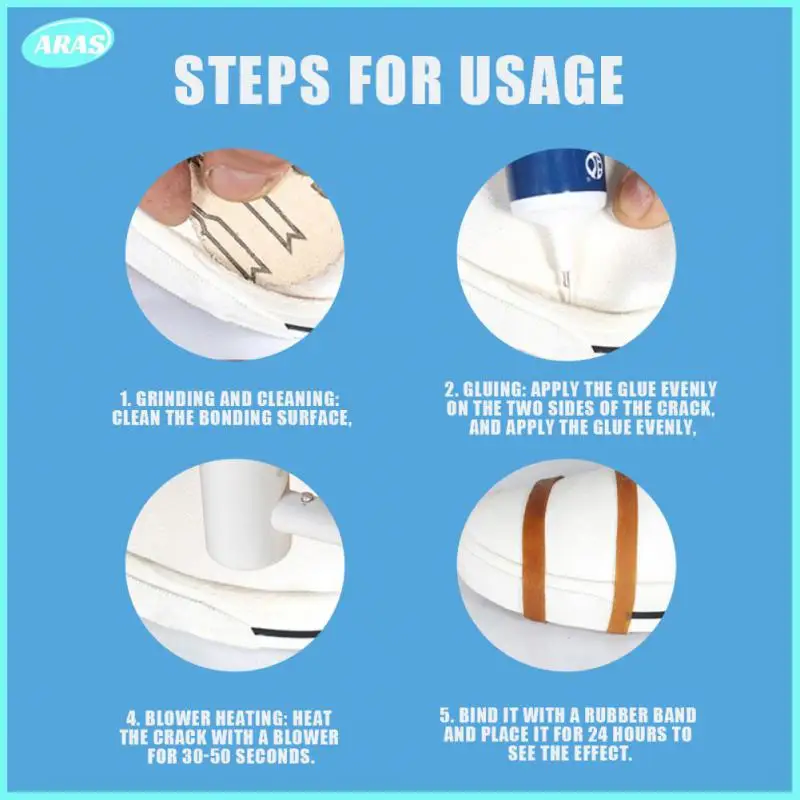 ARAS

STEPS FOR USAGE

1. GRINDING AND CLEANING: CLEAN THE BONDING SURFACE,

2. GLUING: APPLY THE GLUE EVENLY ON THE TWO SIDES OF THE CRACK, AND APPLY THE GLUE EVENLY,

4. BLOWER HEATING: HEAT THE CRACK WITH A BLOWER FOR 30-50 SECONDS.

5. BIND IT WITH A RUBBER BAND AND PLACE IT FOR 24 HOURS TO SEE THE EFFECT.