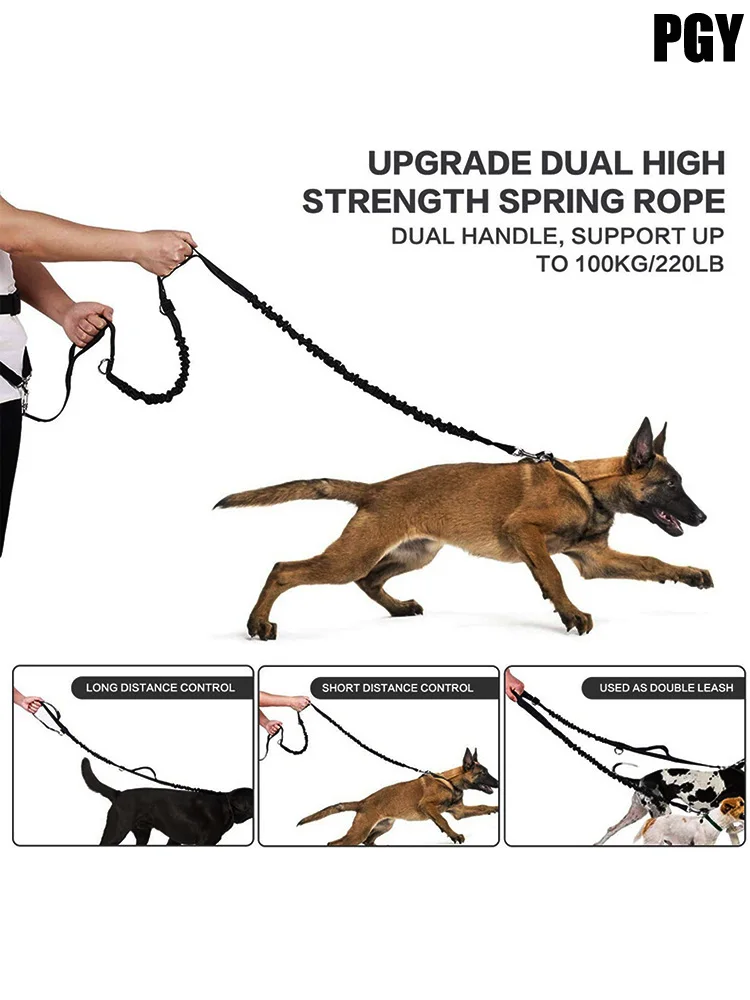 PGY

UPGRADE DUAL HIGH STRENGTH SPRING ROPE

DUAL HANDLE, SUPPORT UP TO 100KG/220LB

LONG DISTANCE CONTROL

SHORT DISTANCE CONTROL

USED AS DOUBLE LEASH