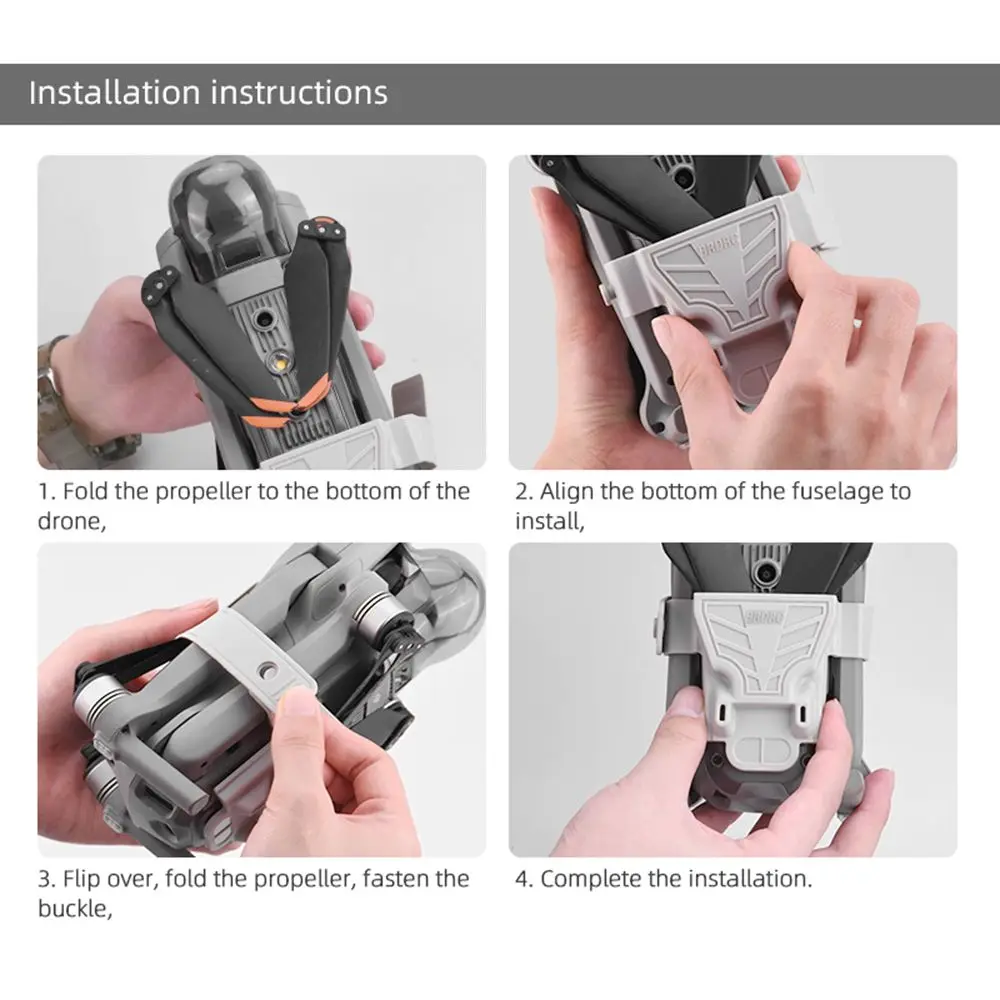 Installation instructions

BRDRC

1. Fold the propeller to the bottom of the drone,

2. Align the bottom of the fuselage to install,

BRDRC

3. Flip over, fold the propeller, fasten the buckle,

4. Complete the installation.