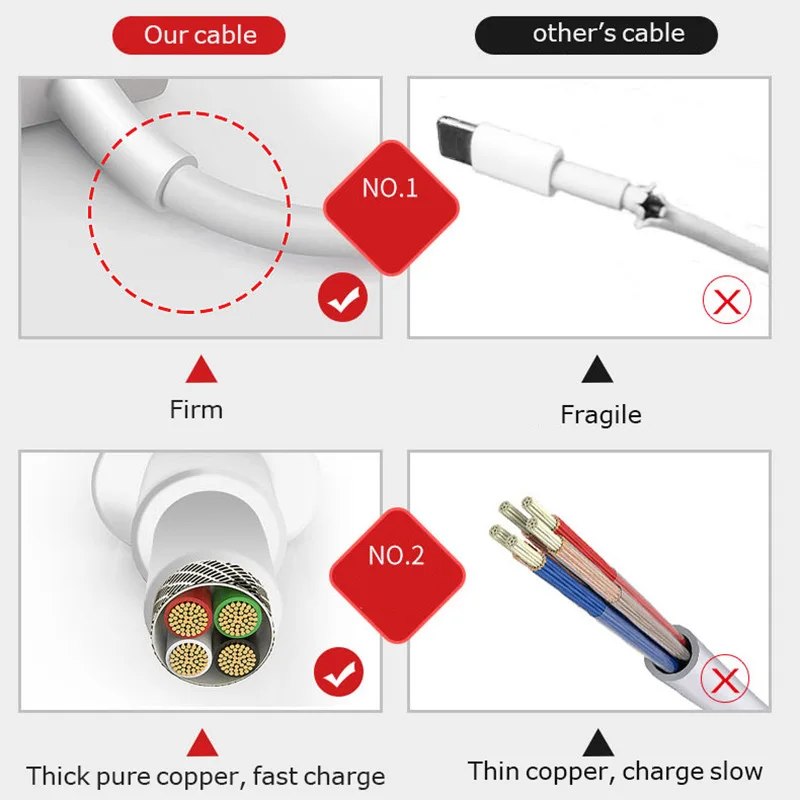 Our cable

other's cable

NO.1

Firm

Fragile

NO.2

Thick pure copper, fast charge

Thin copper, charge slow