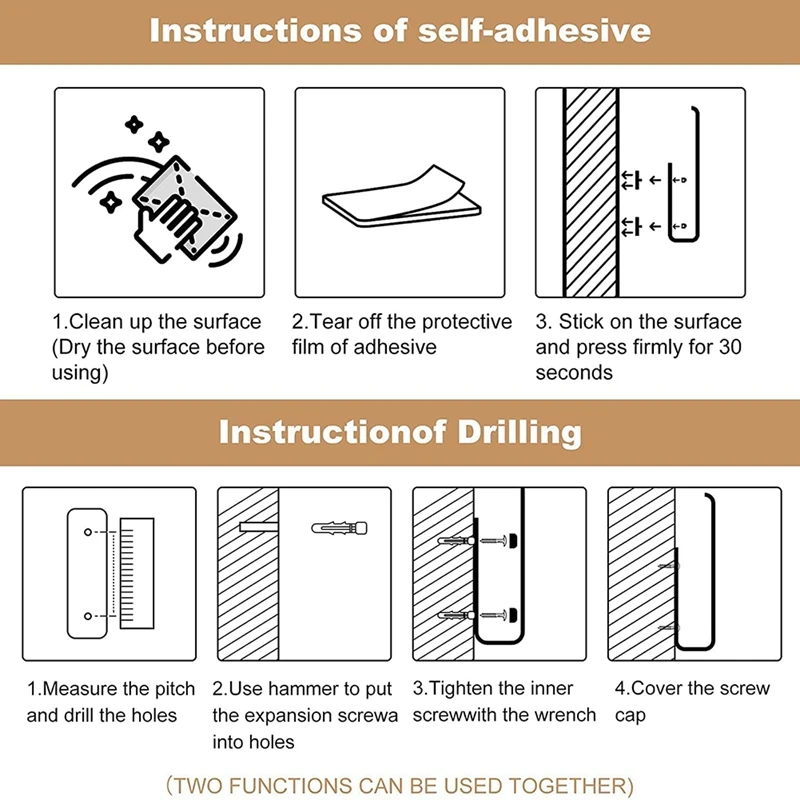 Instructions of self-adhesive

1.Clean up the surface (Dry the surface before using)

2.Tear off the protective film of adhesive

3. Stick on the surface and press firmly for 30 seconds

Instructionof Drilling

1.Measure the pitch and drill the holes

2.Use hammer to put the expansion screwa into holes

3.Tighten the inner screwwith the wrench

4.Cover the screw cap

(TWO FUNCTIONS CAN BE USED TOGETHER)