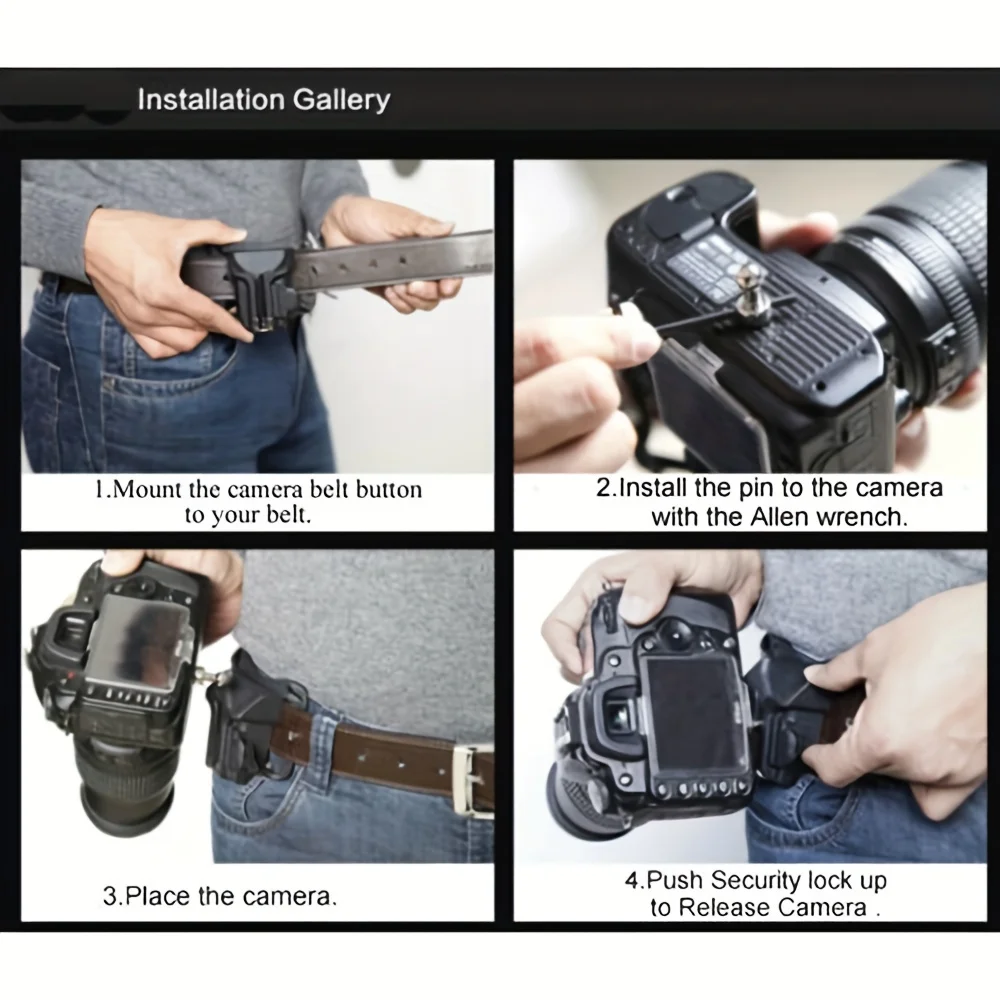 Installation Gallery

1.Mount the camera belt button to your belt.

2.Install the pin to the camera with the Allen wrench.

3.Place the camera.

4.Push Security lock up to Release Camera .