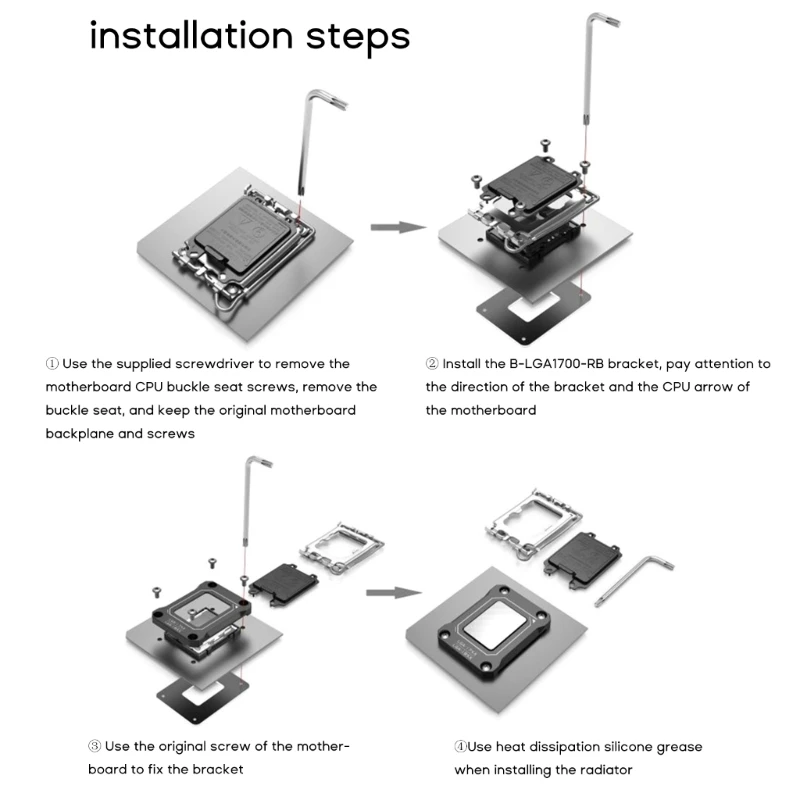 installation steps

① Use the supplied screwdriver to remove the motherboard CPU buckle seat screws, remove the buckle seat, and keep the original motherboard backplane and screws

② Install the B-LGA1700-RB bracket, pay attention to the direction of the bracket and the CPU arrow of the motherboard

③ Use the original screw of the motherboard to fix the bracket

④Use heat dissipation silicone grease when installing the radiator