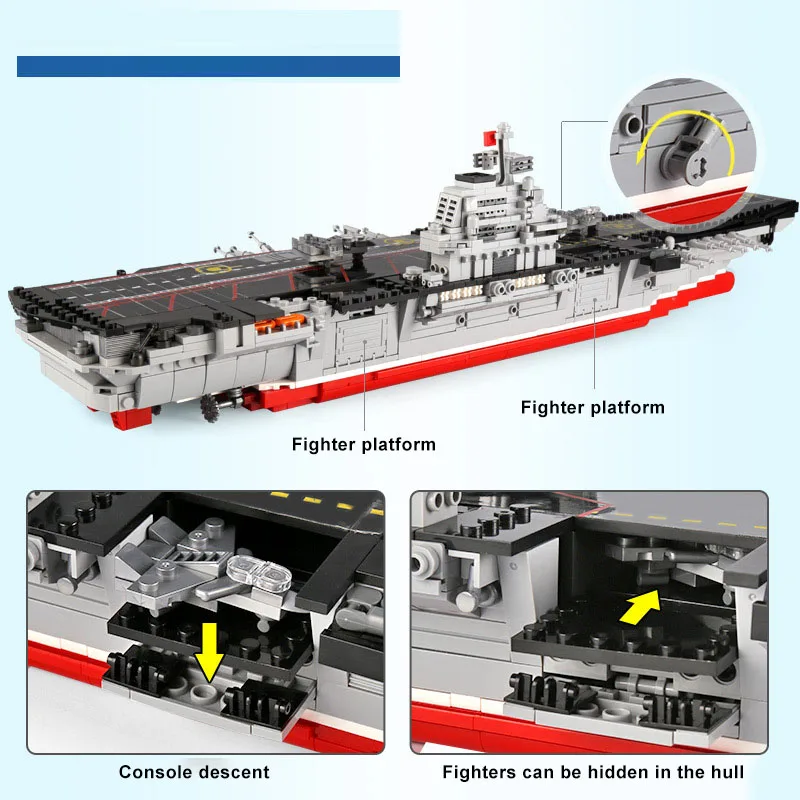 Fighter platform

Fighter platform

Console descent

Fighters can be hidden in the hull