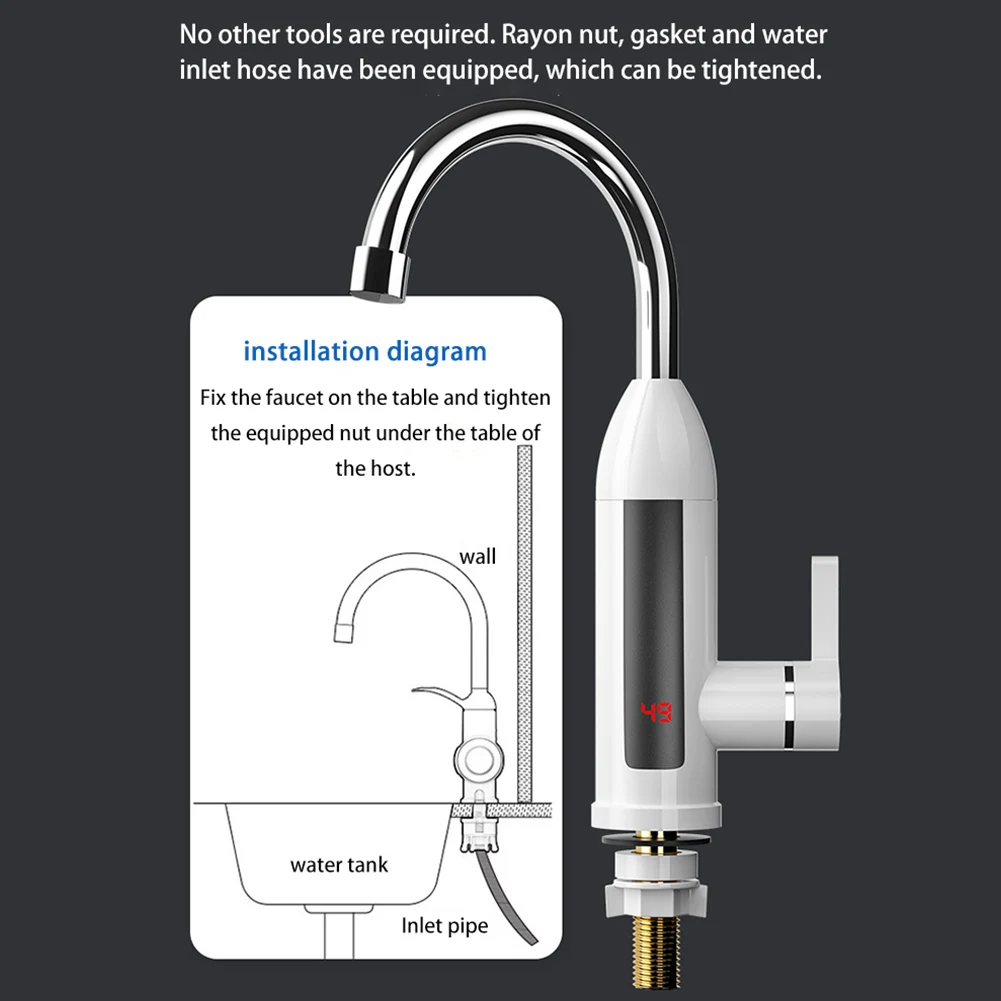 No other tools are required. Rayon nut, gasket and water inlet hose have been equipped, which can be tightened.

installation diagram

Fix the faucet on the table and tighten the equipped nut under the table of the host.

wall

water tank

Inlet pipe

49