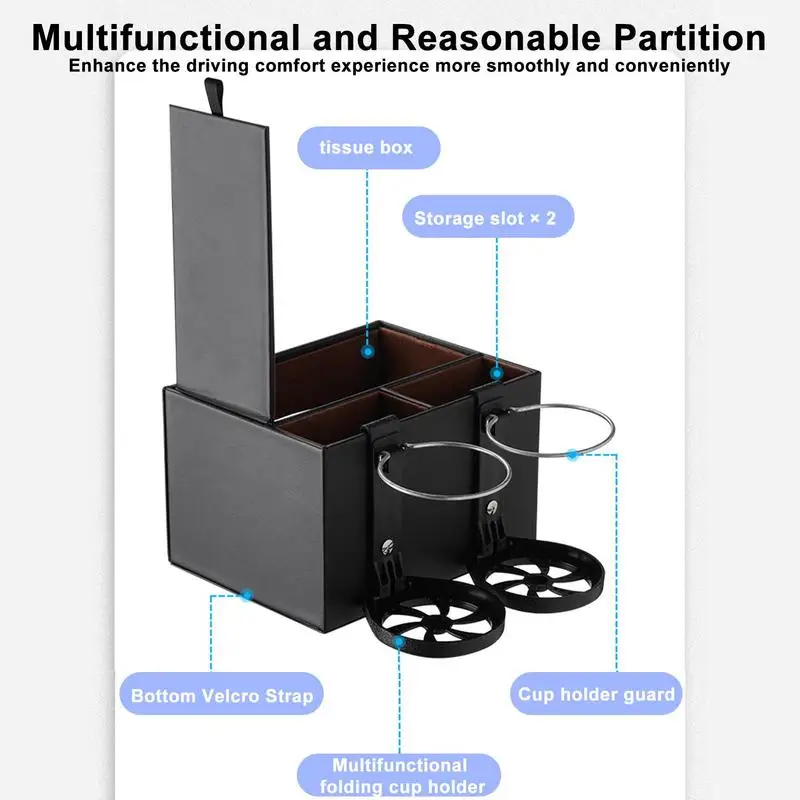 Multifunctional and Reasonable Partition
Enhance the driving comfort experience more smoothly and conveniently

tissue box

Storage slot × 2

Bottom Velcro Strap

Cup holder guard

Multifunctional folding cup holder