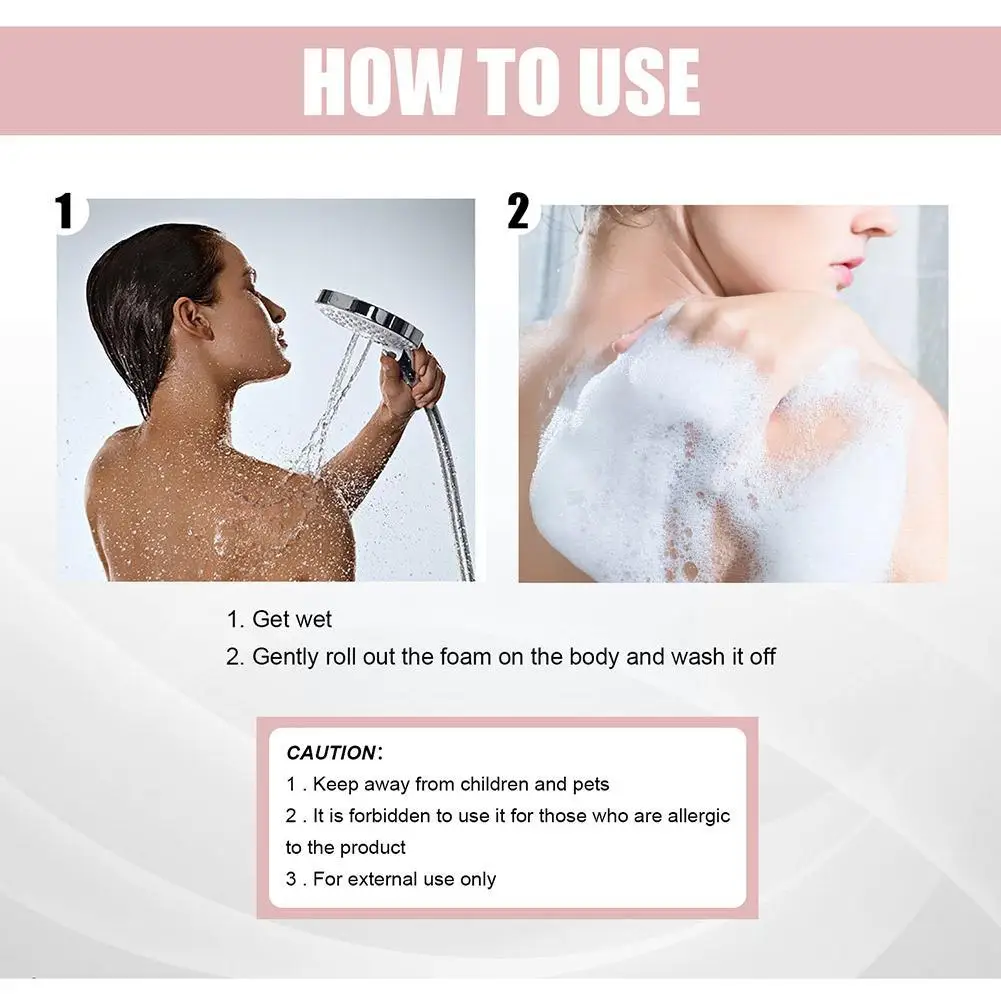 HOW TO USE

1

2

1. Get wet
2. Gently roll out the foam on the body and wash it off

CAUTION:
1 . Keep away from children and pets
2 . It is forbidden to use it for those who are allergic to the product
3 . For external use only