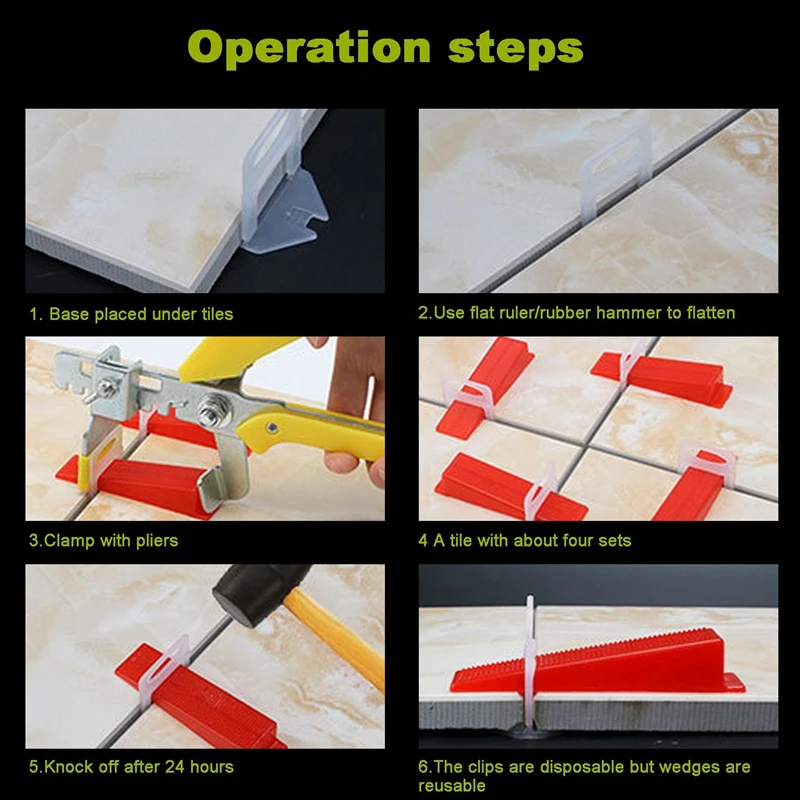 Operation steps

1. Base placed under tiles

2.Use flat ruler/rubber hammer to flatten

3.Clamp with pliers

4 A tile with about four sets

5.Knock off after 24 hours

6.The clips are disposable but wedges are reusable