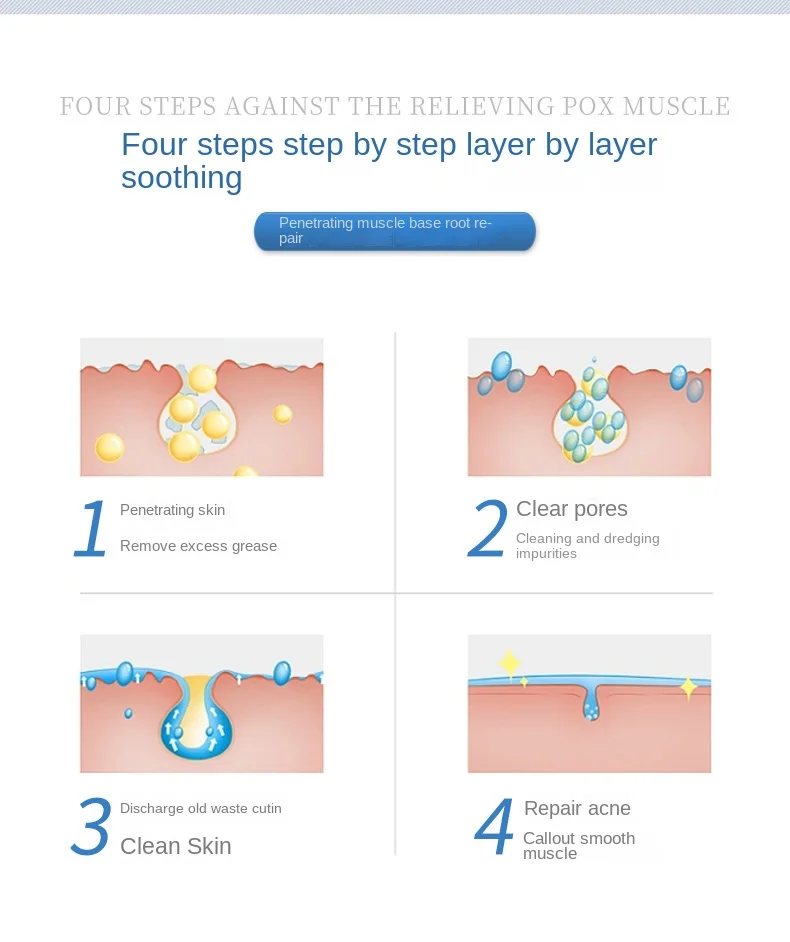 FOUR STEPS AGAINST THE RELIEVING POX MUSCLE

Four steps step by step layer by layer soothing

Penetrating muscle base root repair

1 Penetrating skin

Remove excess grease

2 Clear pores

Cleaning and dredging impurities

3 Discharge old waste cutin

Clean Skin

4 Repair acne

Callout smooth muscle