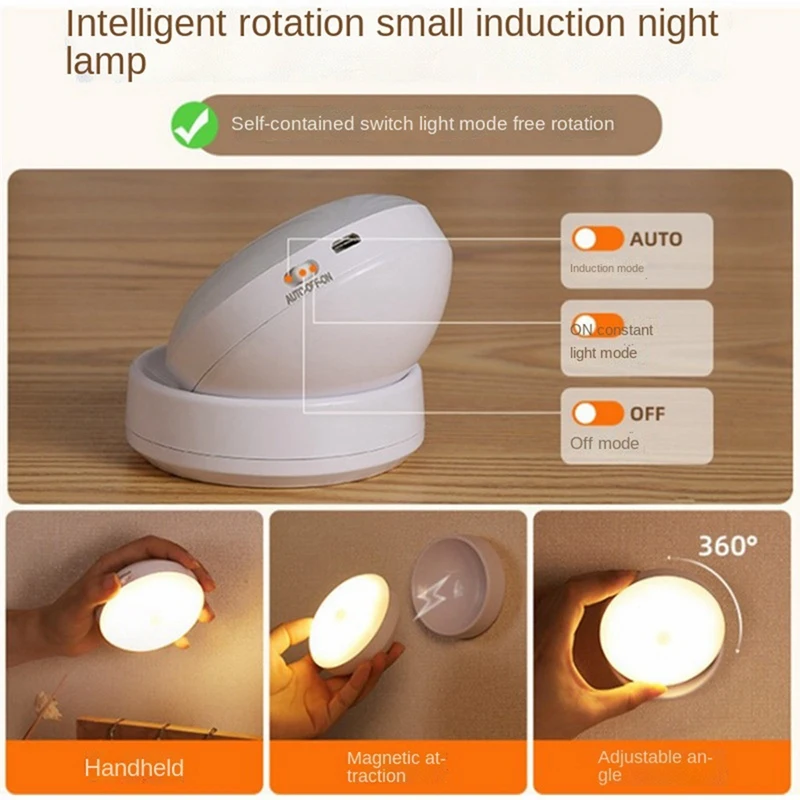 Intelligent rotation small induction night lamp

Self-contained switch light mode free rotation

AUTO-OFF-ON

AUTO
Induction mode

ON constant light mode

OFF
Off mode

360°

Handheld

Magnetic attraction

Adjustable angle