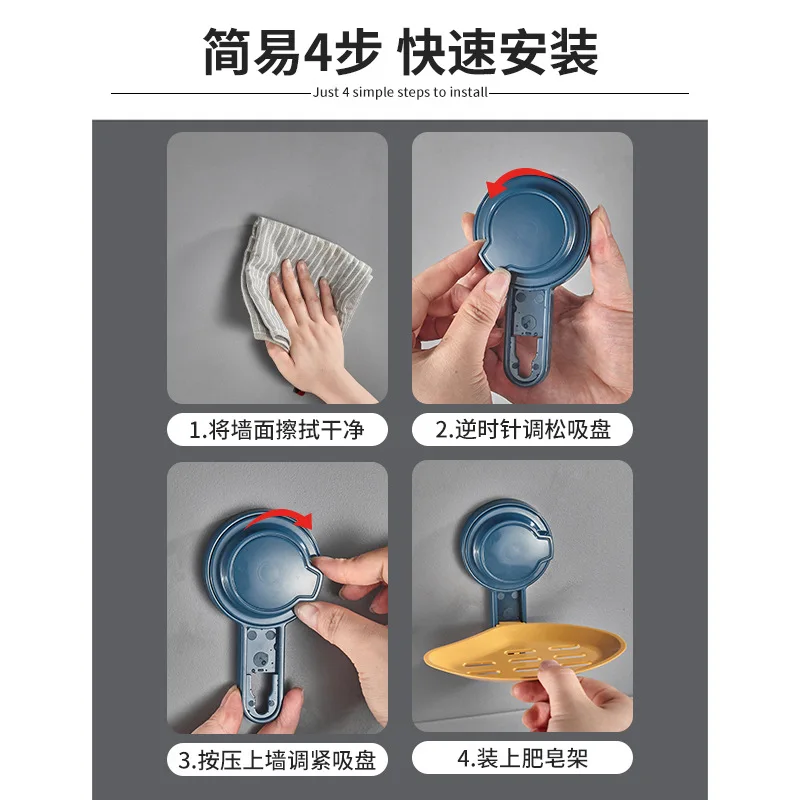 简易4步 快速安装

Just 4 simple steps to install

1.将墙面擦拭干净

2.逆时针调松吸盘

3.按压上墙调紧吸盘

4.装上肥皂架