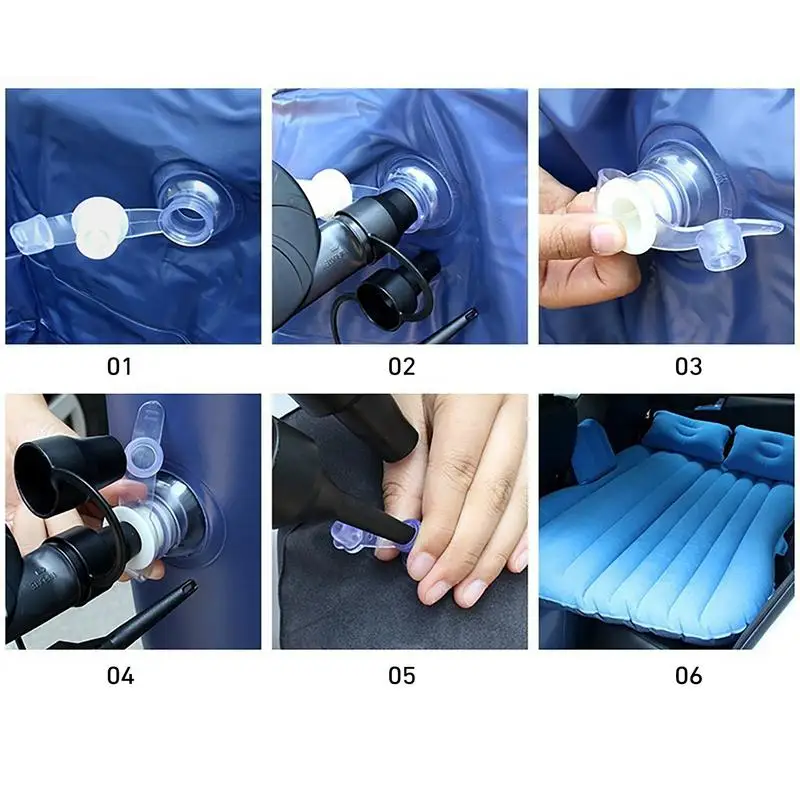 01

02

03

04

05

06