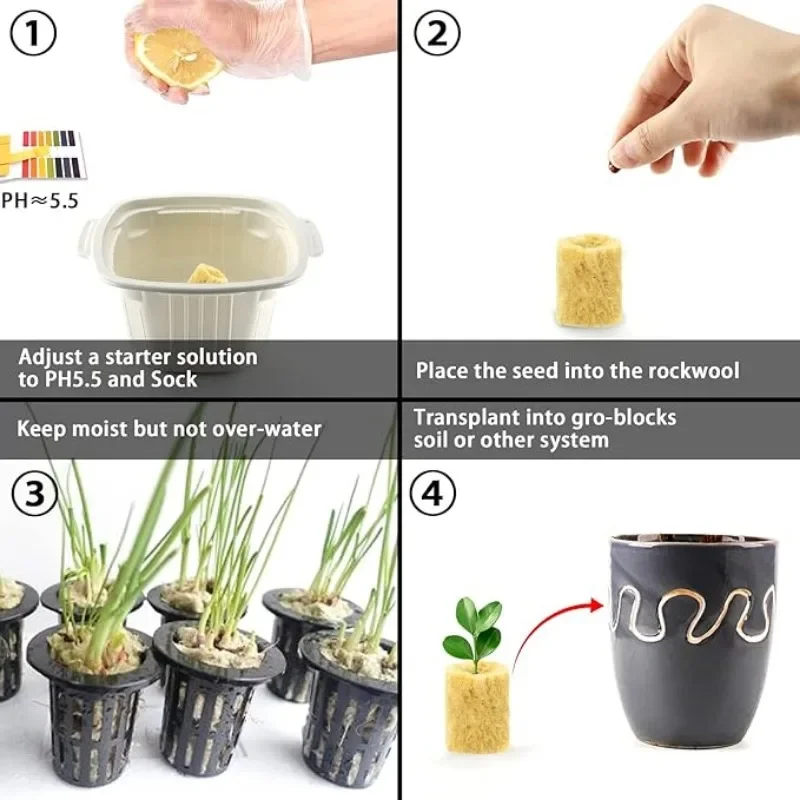 ①

PH≈5.5

Adjust a starter solution to PH5.5 and Sock

②

Place the seed into the rockwool

Keep moist but not over-water

③

Transplant into gro-blocks soil or other system

④