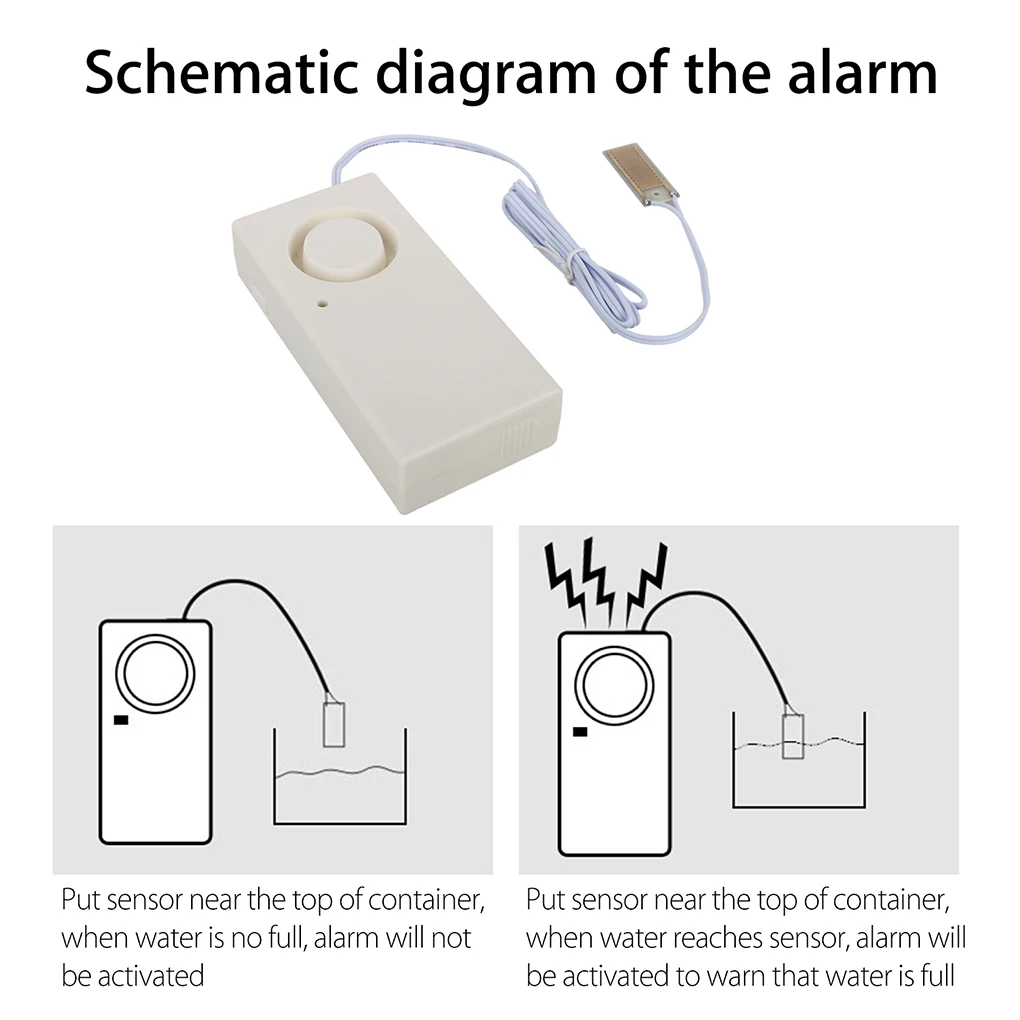 Schematic diagram of the alarm

Put sensor near the top of container, when water is no full, alarm will not be activated

Put sensor near the top of container, when water reaches sensor, alarm will be activated to warn that water is full