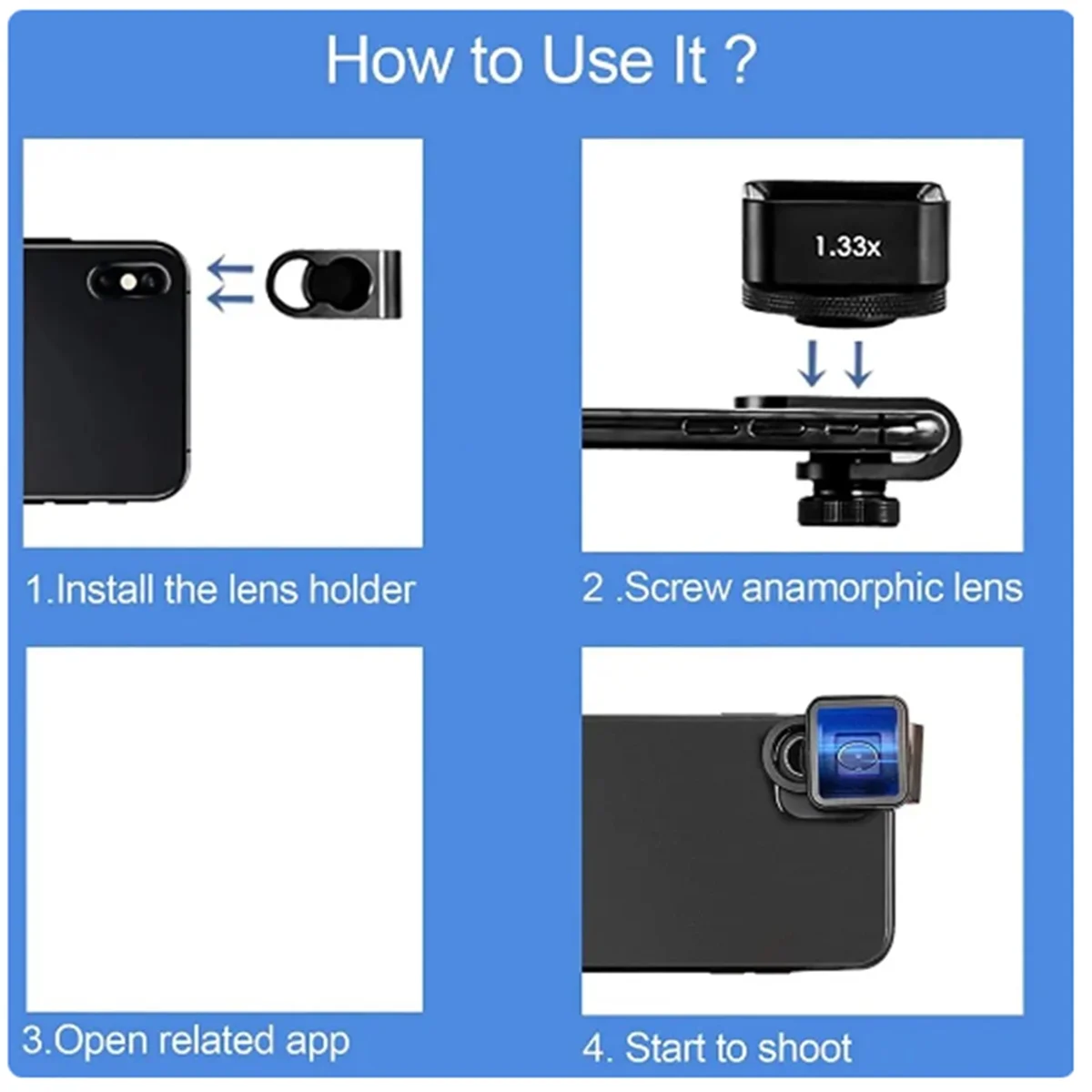 How to Use It ?

1.Install the lens holder

1.33x

2 .Screw anamorphic lens

3.Open related app

4. Start to shoot