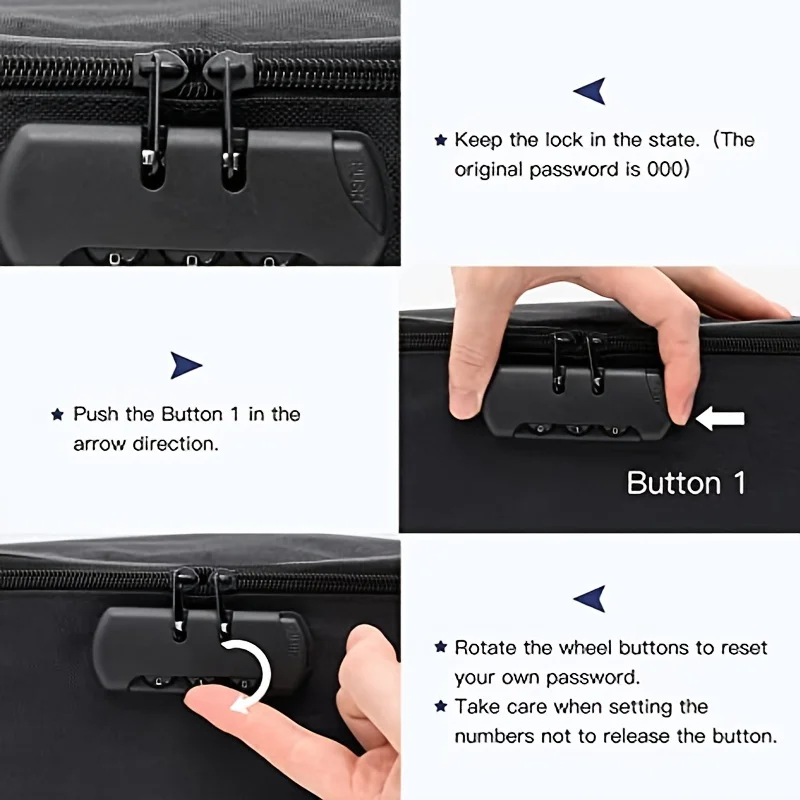 PUSH

0 0 0

★ Keep the lock in the state. (The original password is 000)

★ Push the Button 1 in the arrow direction.

0 1 0

Button 1

★ Rotate the wheel buttons to reset your own password.

★ Take care when setting the numbers not to release the button.