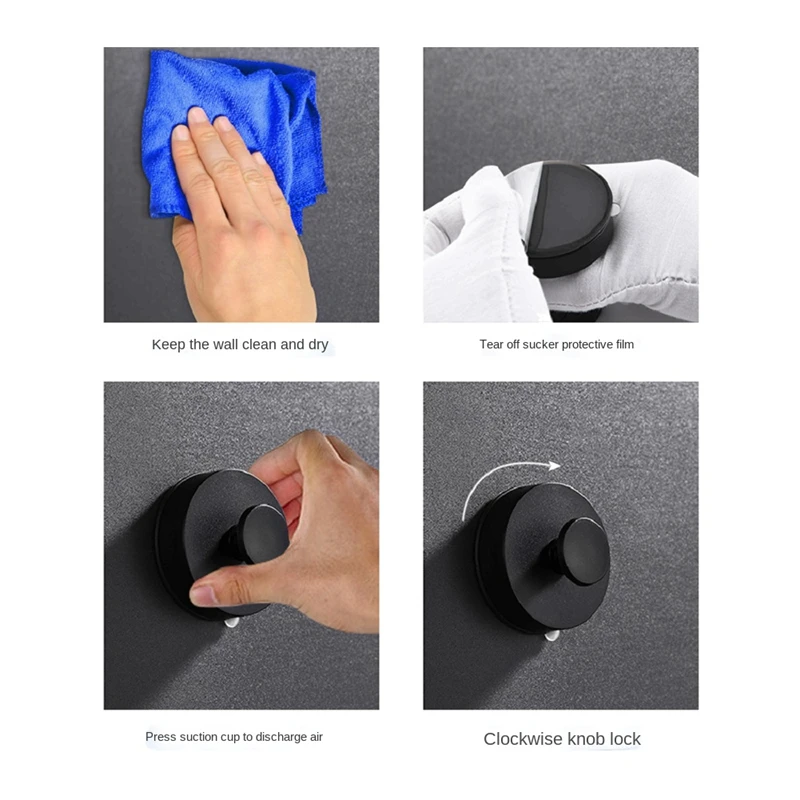 Keep the wall clean and dry

Tear off sucker protective film

Press suction cup to discharge air

Clockwise knob lock