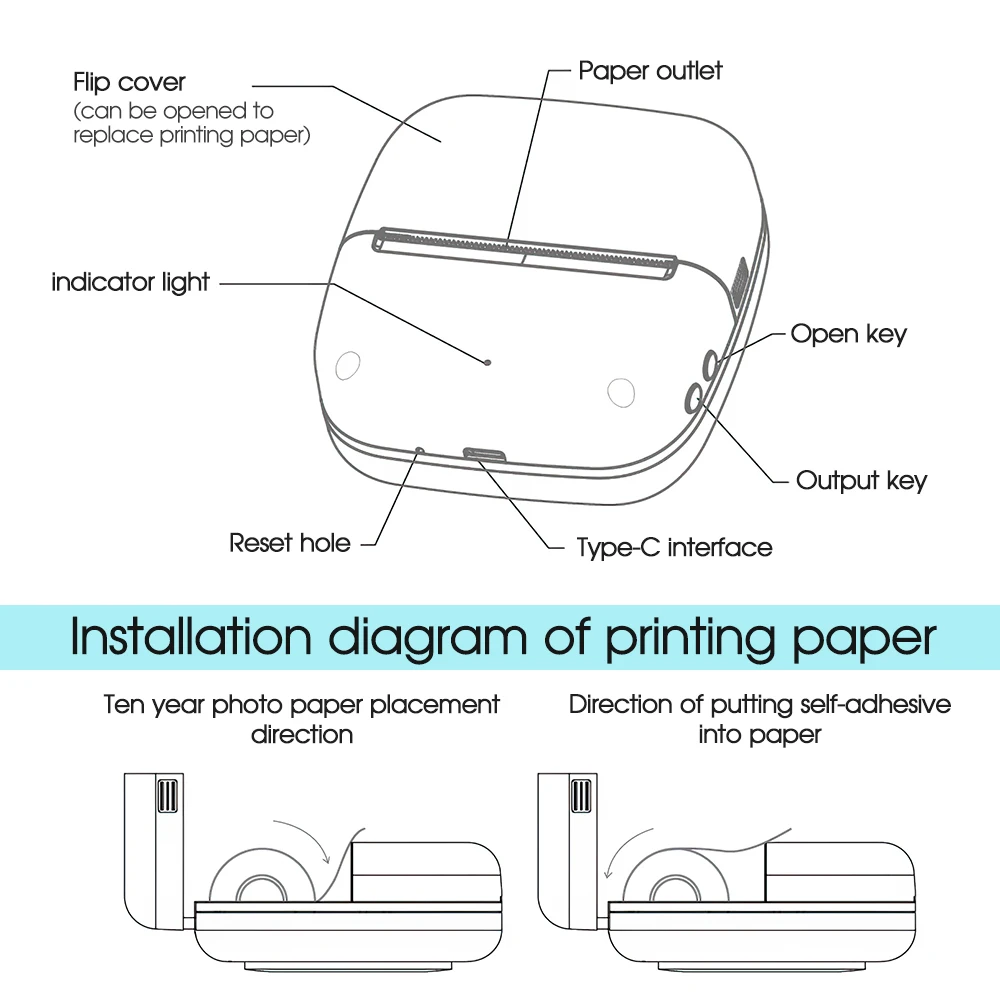 Flip cover
(can be opened to replace printing paper)

Paper outlet

indicator light

Open key

Output key

Reset hole

Type-C interface

Installation diagram of printing paper

Ten year photo paper placement direction

Direction of putting self-adhesive into paper