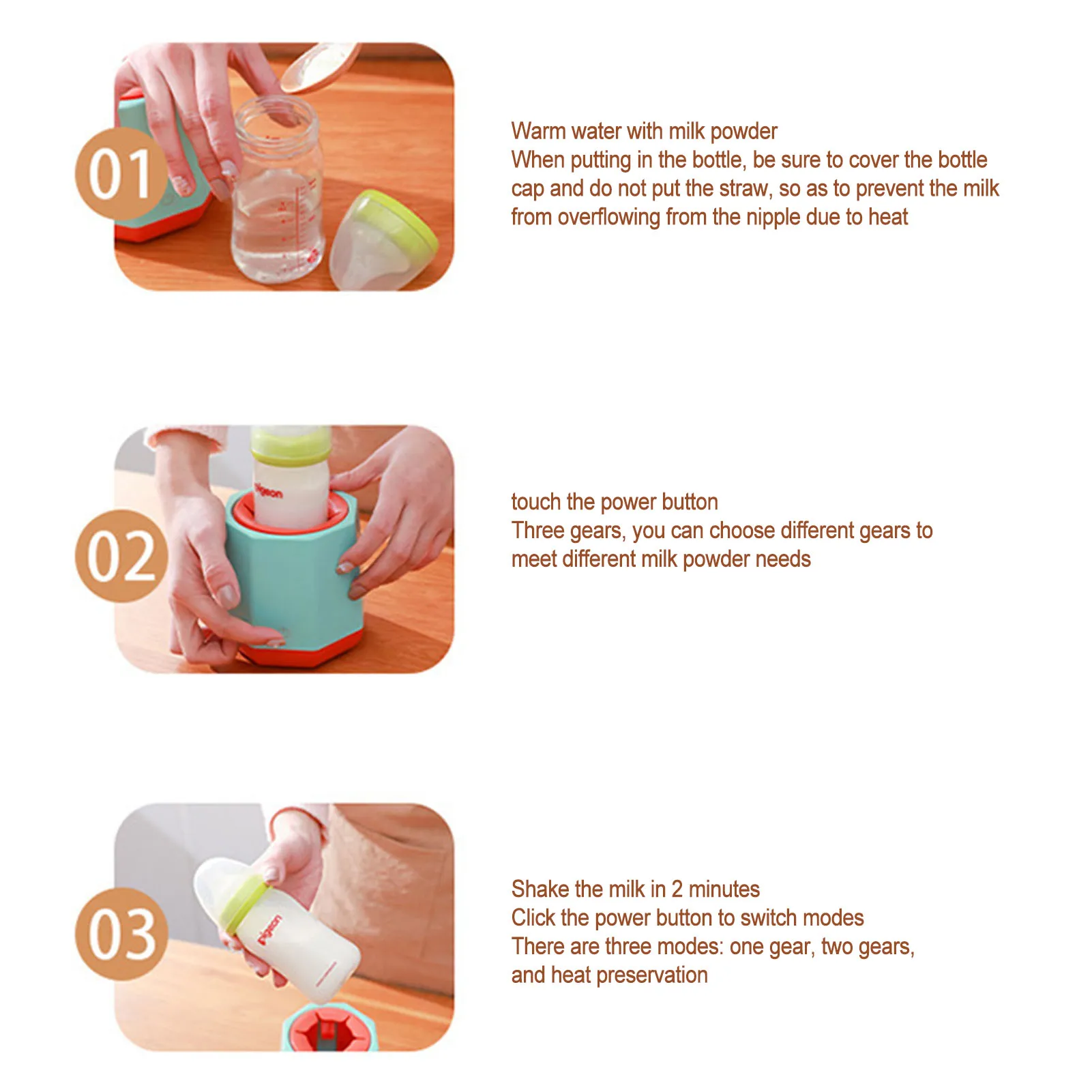 01

Warm water with milk powder
When putting in the bottle, be sure to cover the bottle cap and do not put the straw, so as to prevent the milk from overflowing from the nipple due to heat

02

pigeon

touch the power button
Three gears, you can choose different gears to meet different milk powder needs

03

pigeon

Shake the milk in 2 minutes
Click the power button to switch modes
There are three modes: one gear, two gears, and heat preservation