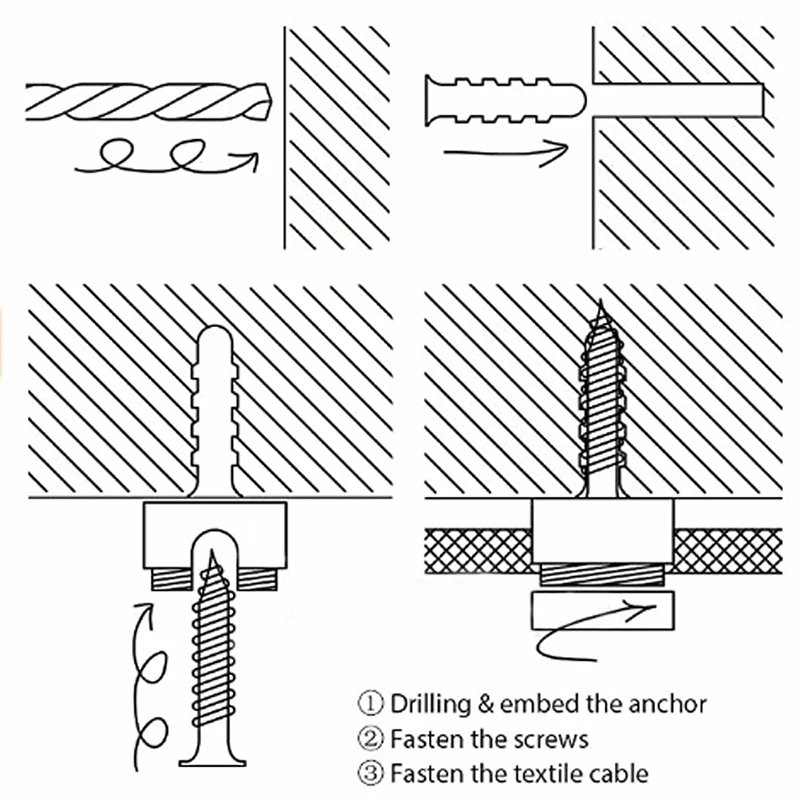 ① Drilling & embed the anchor
② Fasten the screws
③ Fasten the textile cable