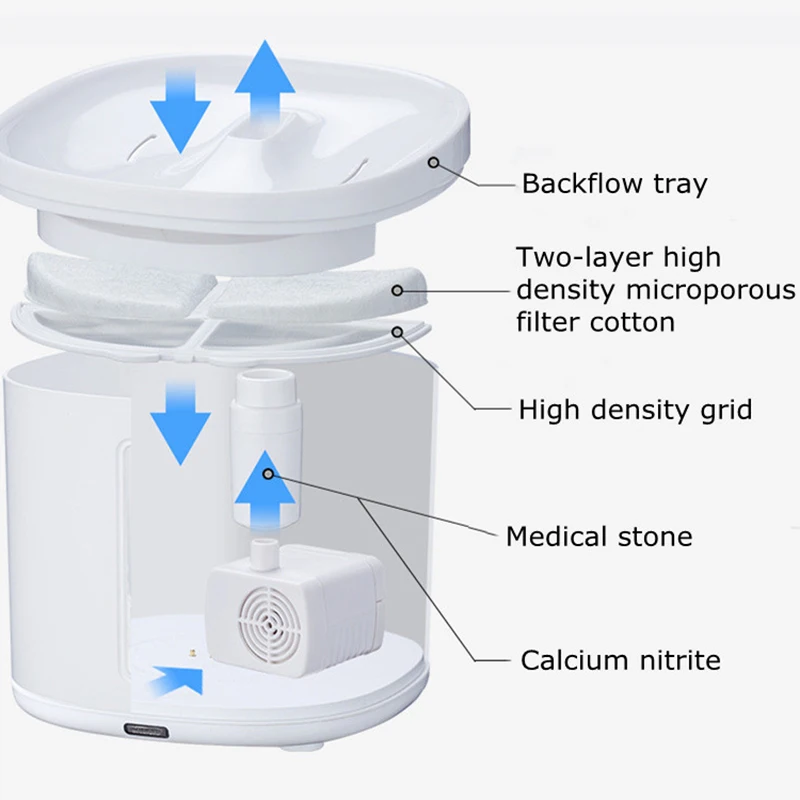 Backflow tray

Two-layer high density microporous filter cotton

High density grid

Medical stone

Calcium nitrite