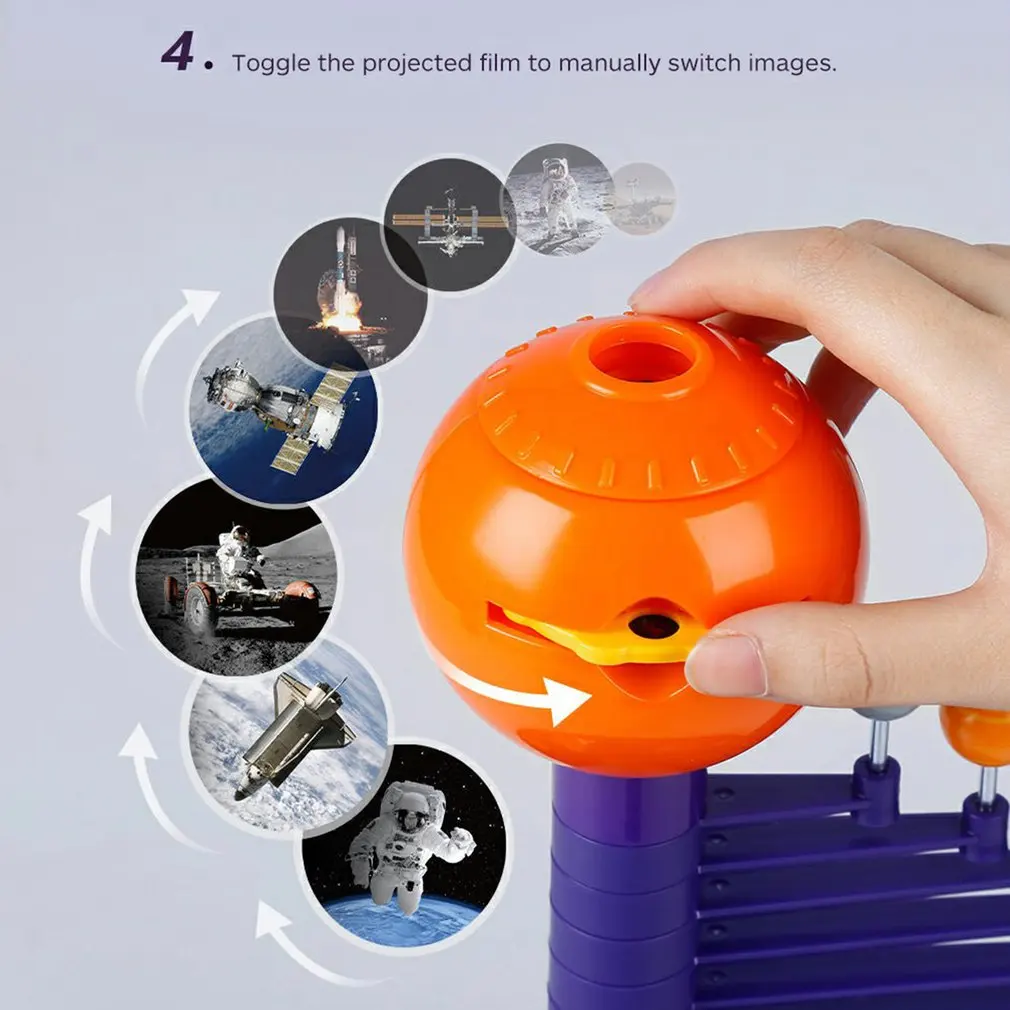 4. Toggle the projected film to manually switch images.