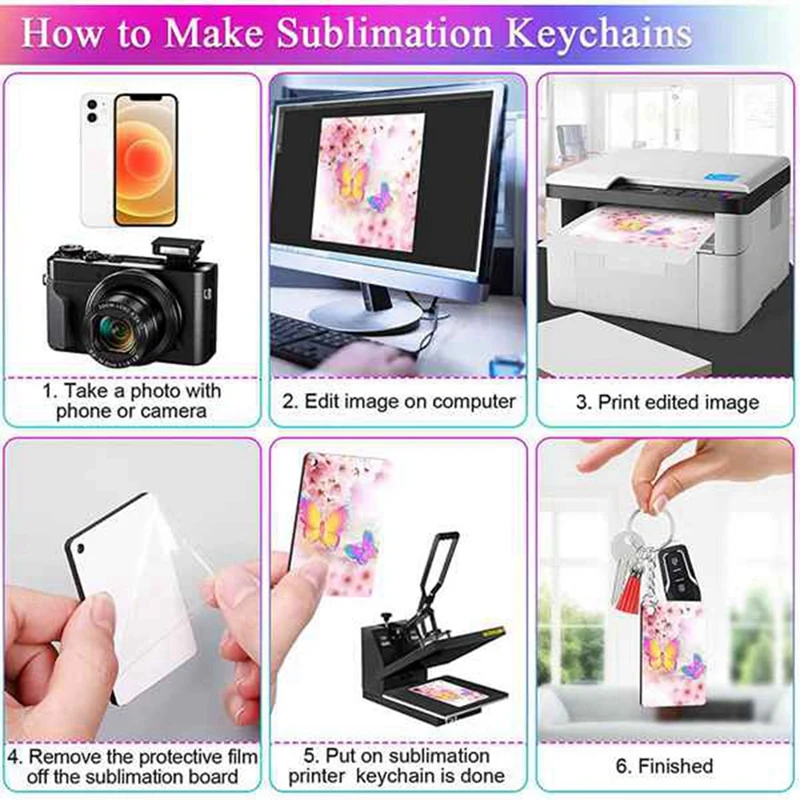 How to Make Sublimation Keychains

1. Take a photo with phone or camera

2. Edit image on computer

3. Print edited image

4. Remove the protective film off the sublimation board

5. Put on sublimation printer keychain is done

6. Finished