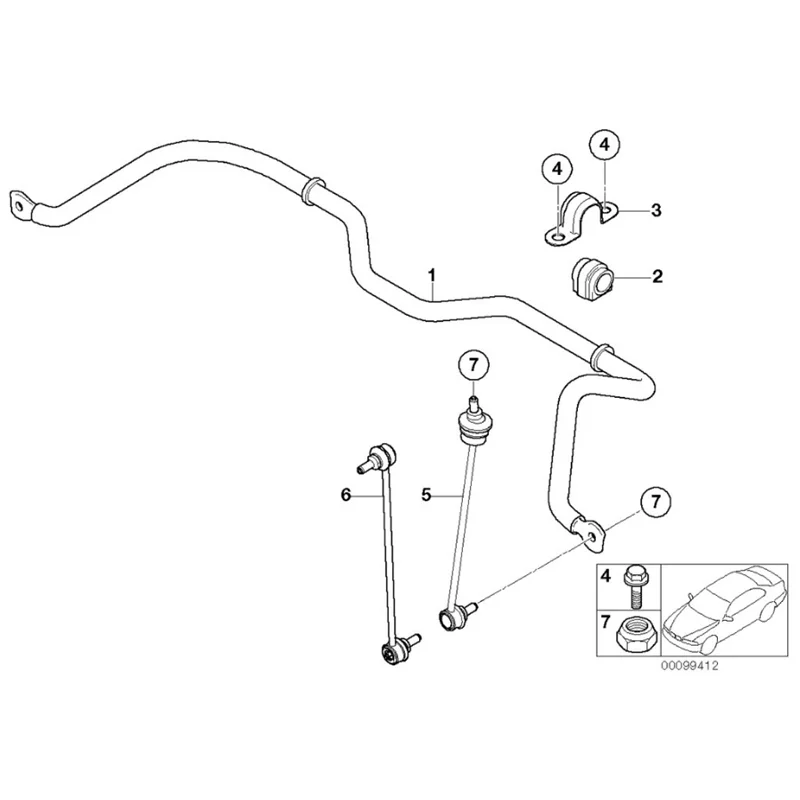 4
4
3
2
1
7
6
5
7
4
7
00099412