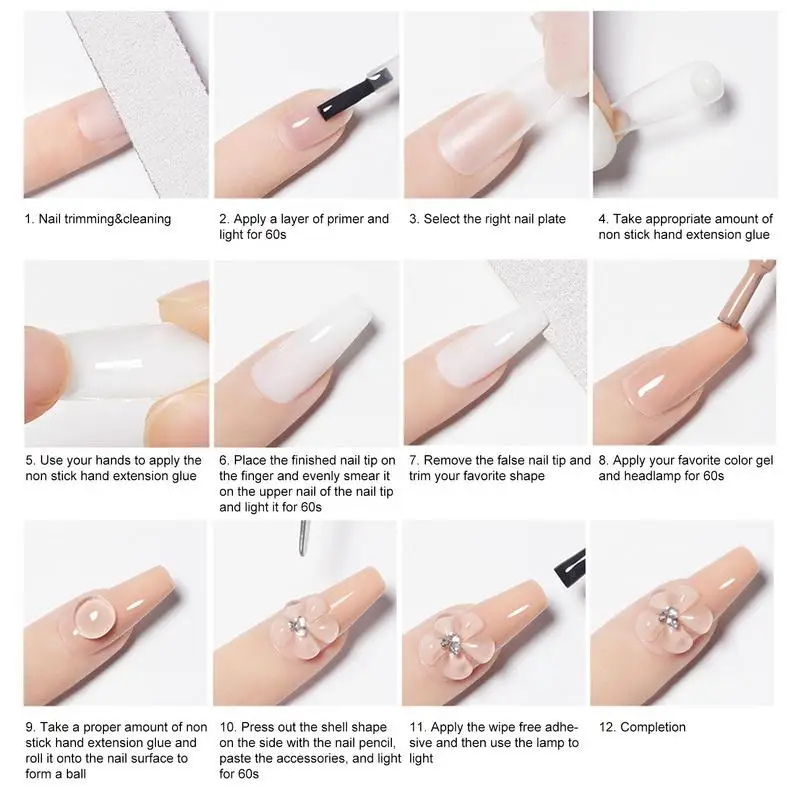 1. Nail trimming&cleaning

2. Apply a layer of primer and light for 60s

3. Select the right nail plate

4. Take appropriate amount of non stick hand extension glue

5. Use your hands to apply the non stick hand extension glue

6. Place the finished nail tip on the finger and evenly smear it on the upper nail of the nail tip and light it for 60s

7. Remove the false nail tip and trim your favorite shape

8. Apply your favorite color gel and headlamp for 60s

9. Take a proper amount of non stick hand extension glue and roll it onto the nail surface to form a ball

10. Press out the shell shape on the side with the nail pencil, paste the accessories, and light for 60s

11. Apply the wipe free adhesive and then use the lamp to light

12. Completion