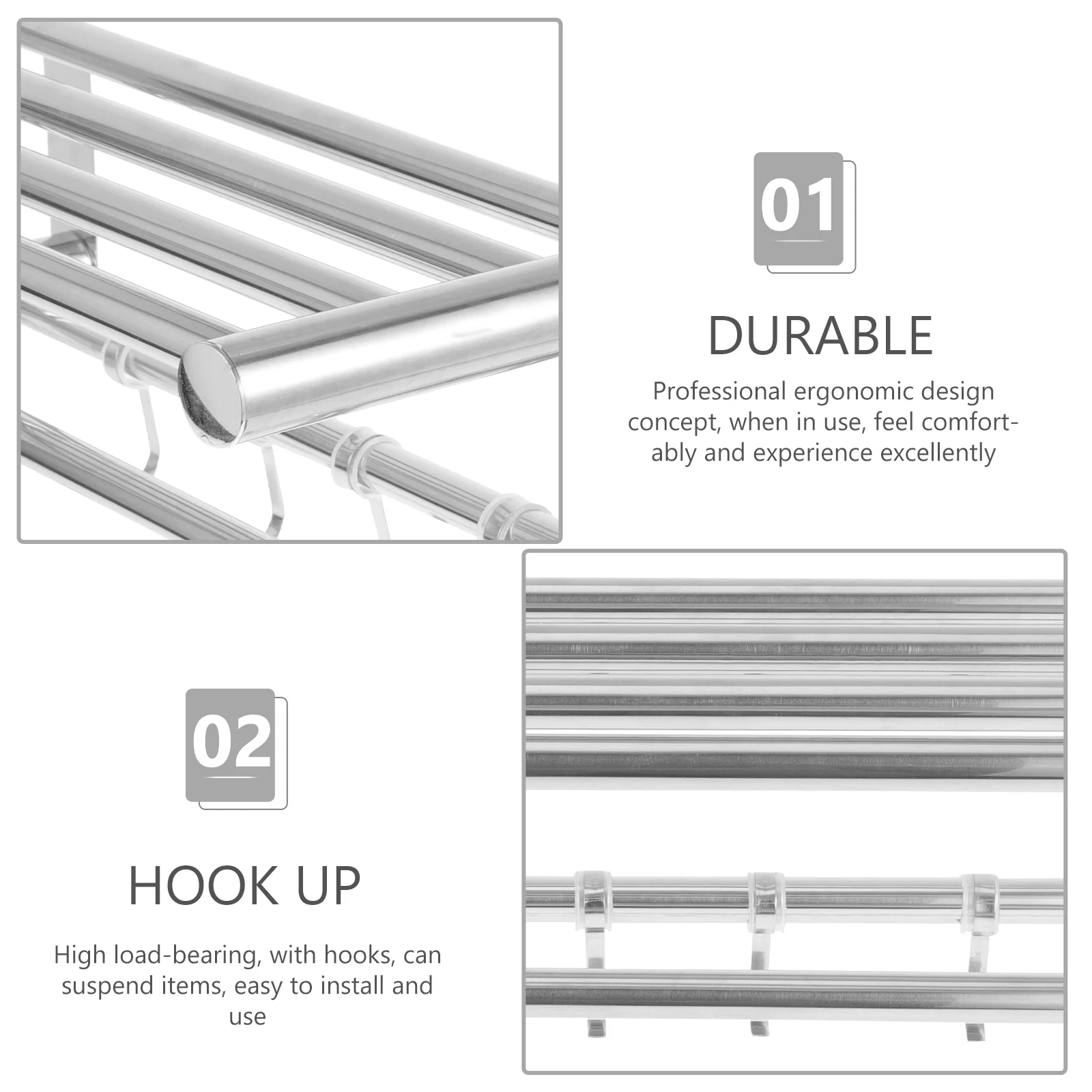 01

DURABLE

Professional ergonomic design concept, when in use, feel comfortably and experience excellently

02

HOOK UP

High load-bearing, with hooks, can suspend items, easy to install and use