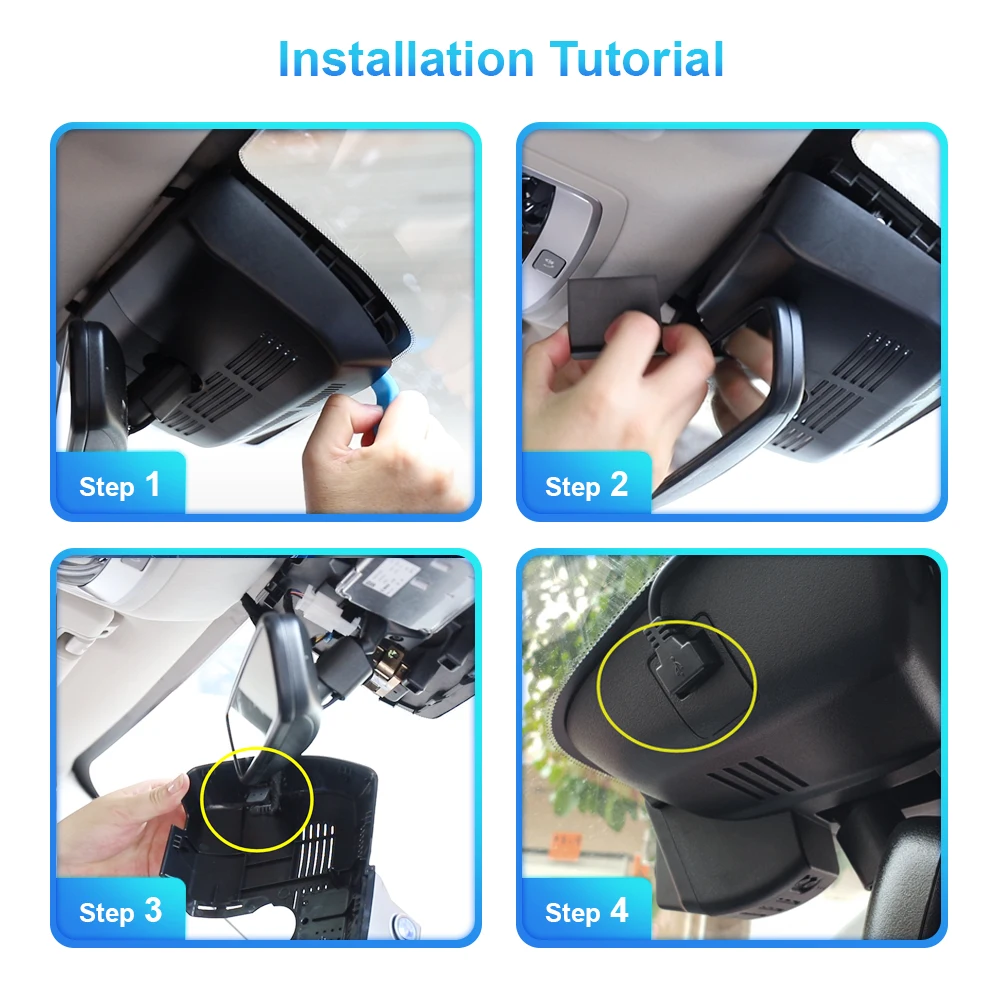 Installation Tutorial

Step 1

Step 2

Step 3

Step 4