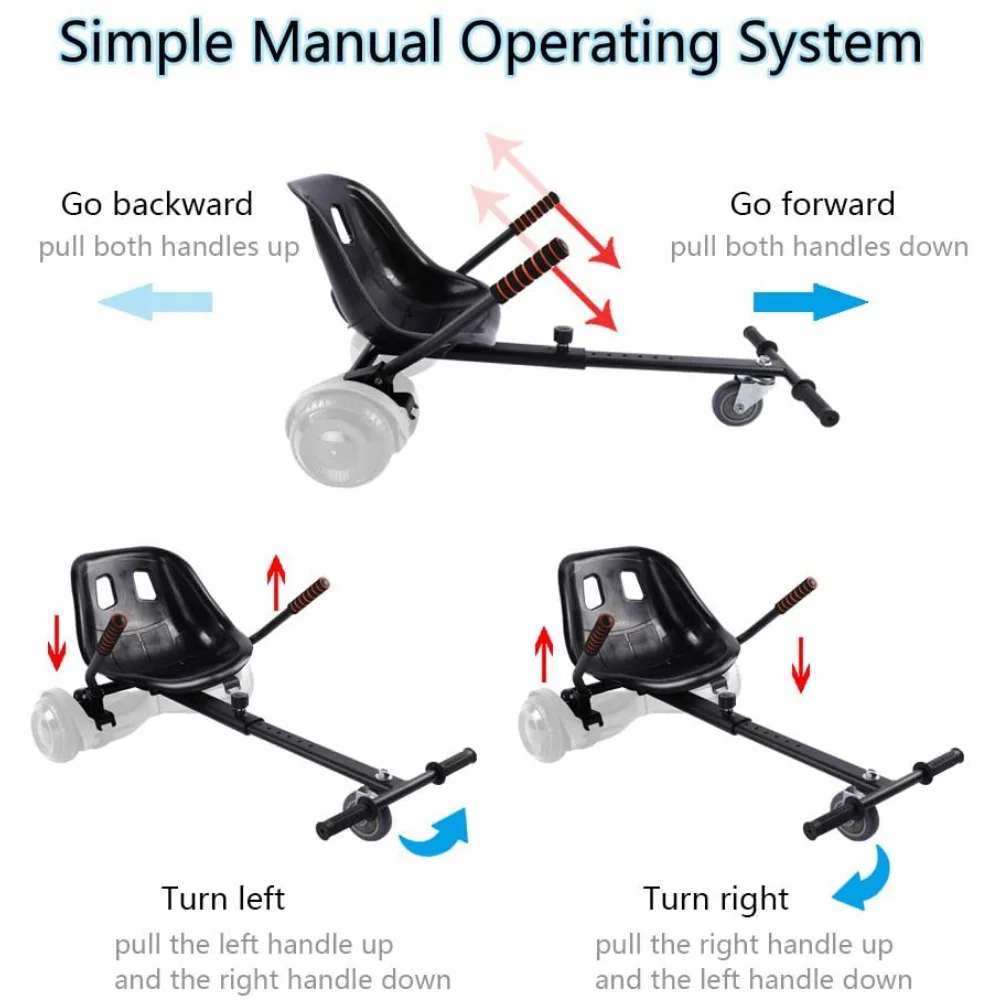 Simple Manual Operating System

Go backward
pull both handles up

Go forward
pull both handles down

Turn left
pull the left handle up and the right handle down

Turn right
pull the right handle up and the left handle down