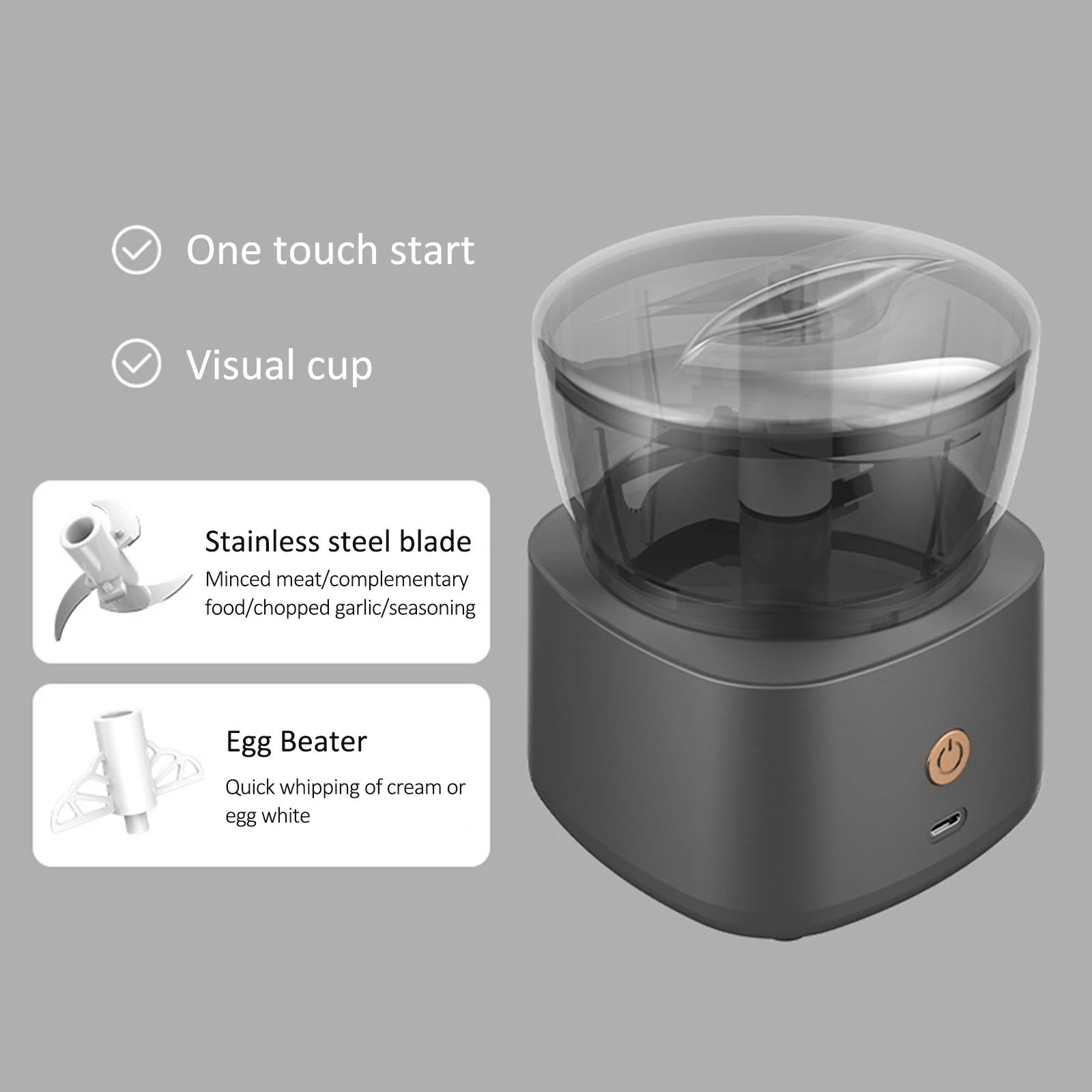 One touch start

Visual cup

Stainless steel blade
Minced meat/complementary food/chopped garlic/seasoning

Egg Beater
Quick whipping of cream or egg white