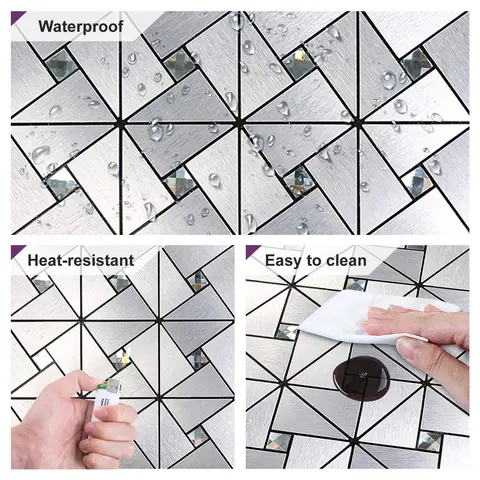 Waterproof

Heat-resistant

Easy to clean