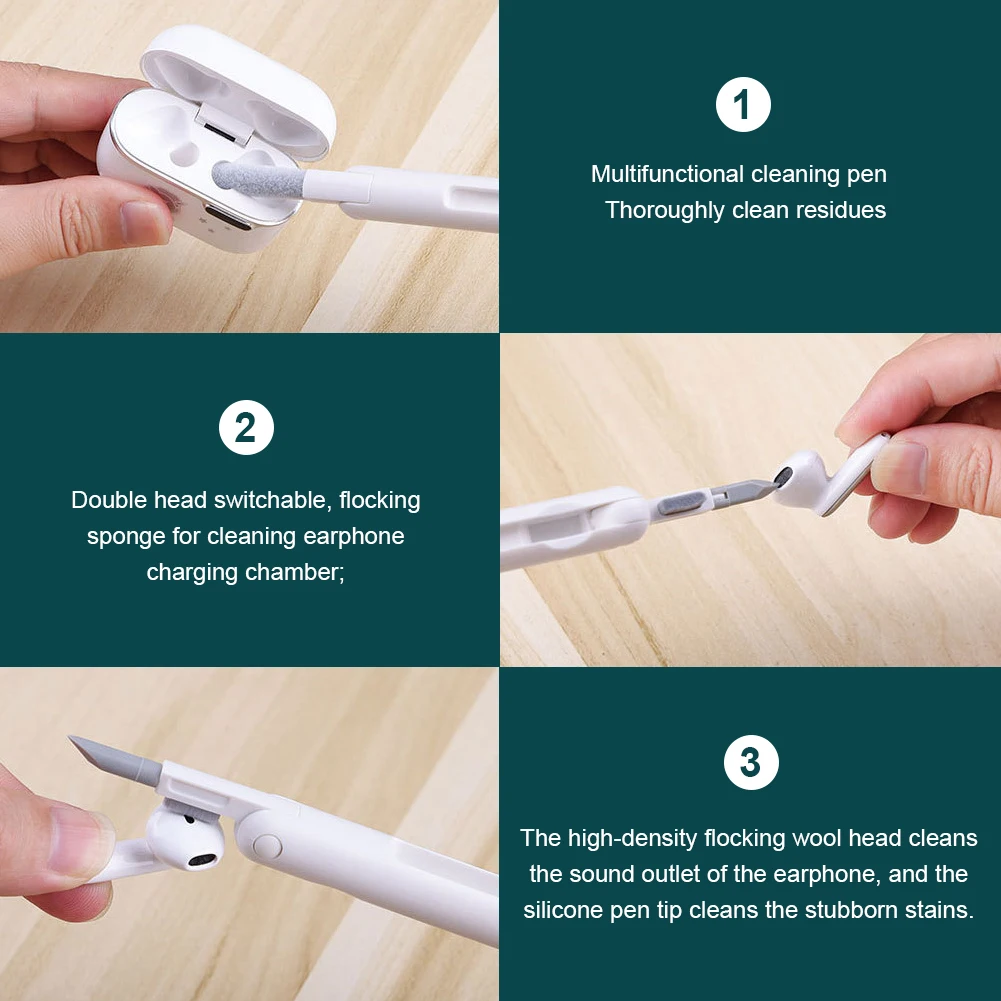 1

Multifunctional cleaning pen
Thoroughly clean residues

2

Double head switchable, flocking sponge for cleaning earphone charging chamber;

3

The high-density flocking wool head cleans the sound outlet of the earphone, and the silicone pen tip cleans the stubborn stains.