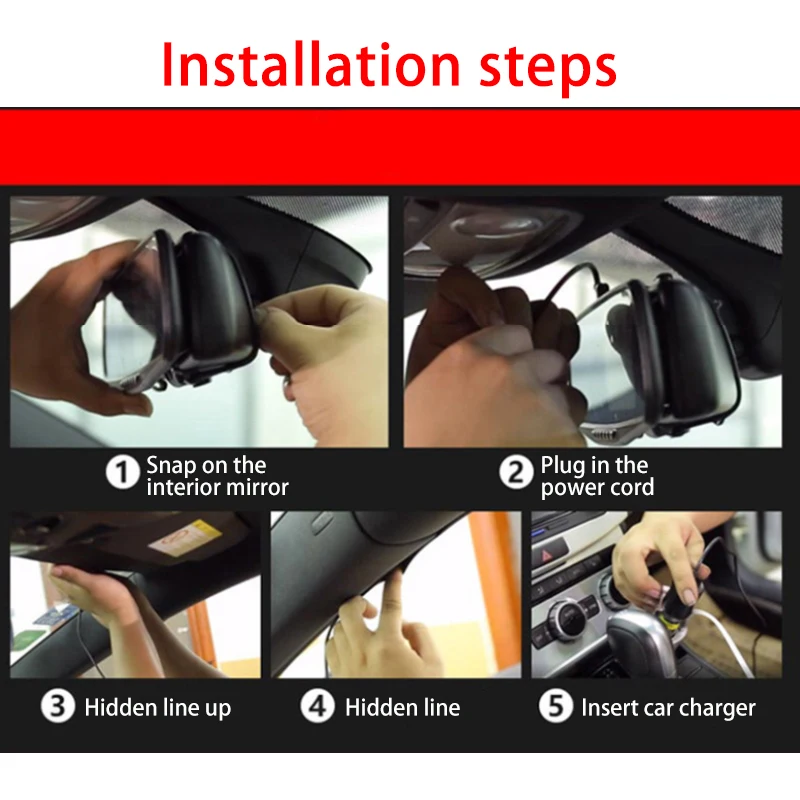 Installation steps

1 Snap on the interior mirror

2 Plug in the power cord

3 Hidden line up

4 Hidden line

5 Insert car charger