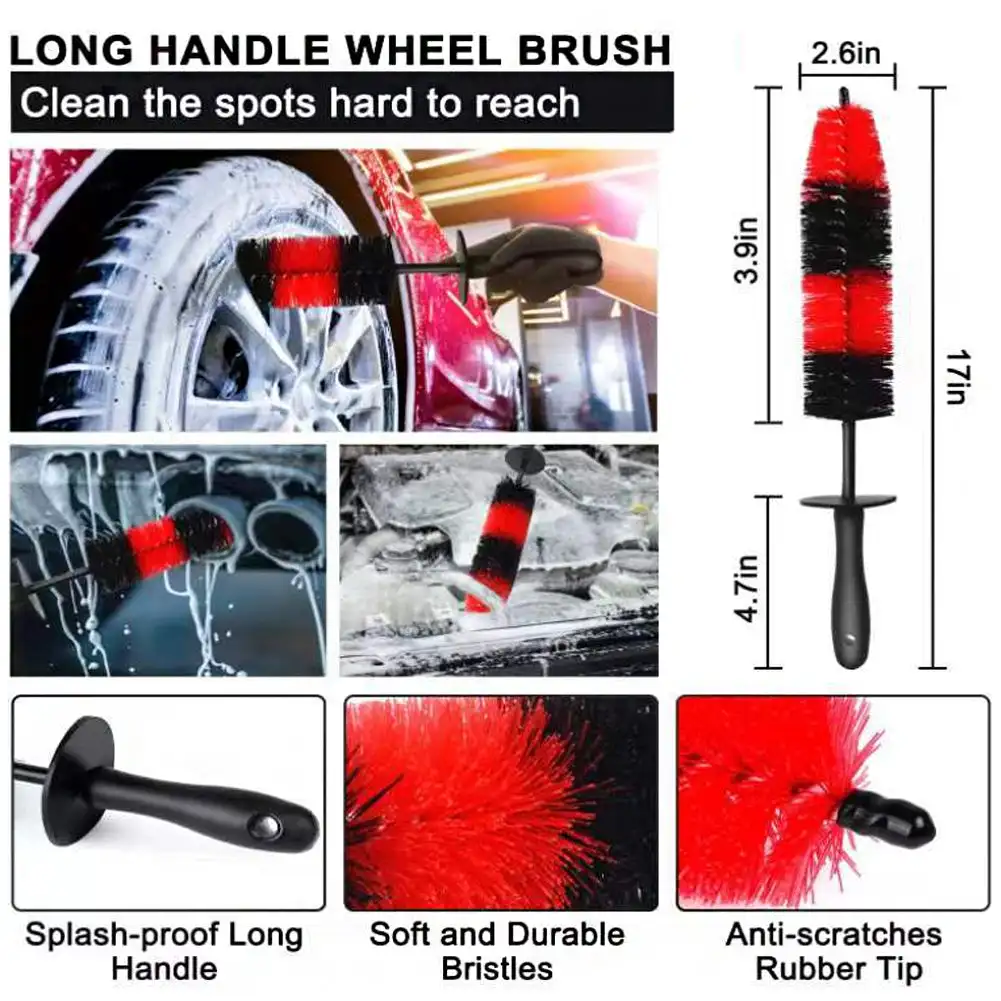 LONG HANDLE WHEEL BRUSH
Clean the spots hard to reach

2.6in
3.9in
17in
4.7in

Splash-proof Long Handle

Soft and Durable Bristles

Anti-scratches Rubber Tip