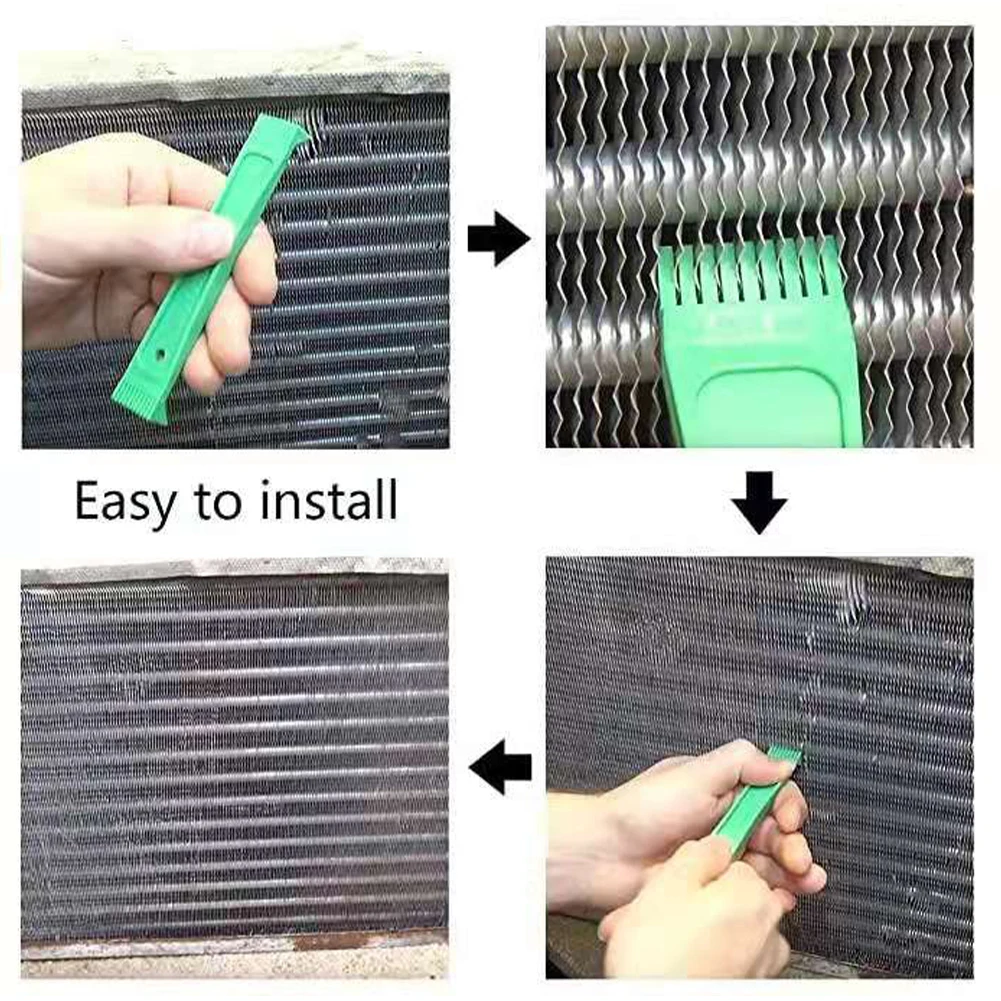 Easy to install