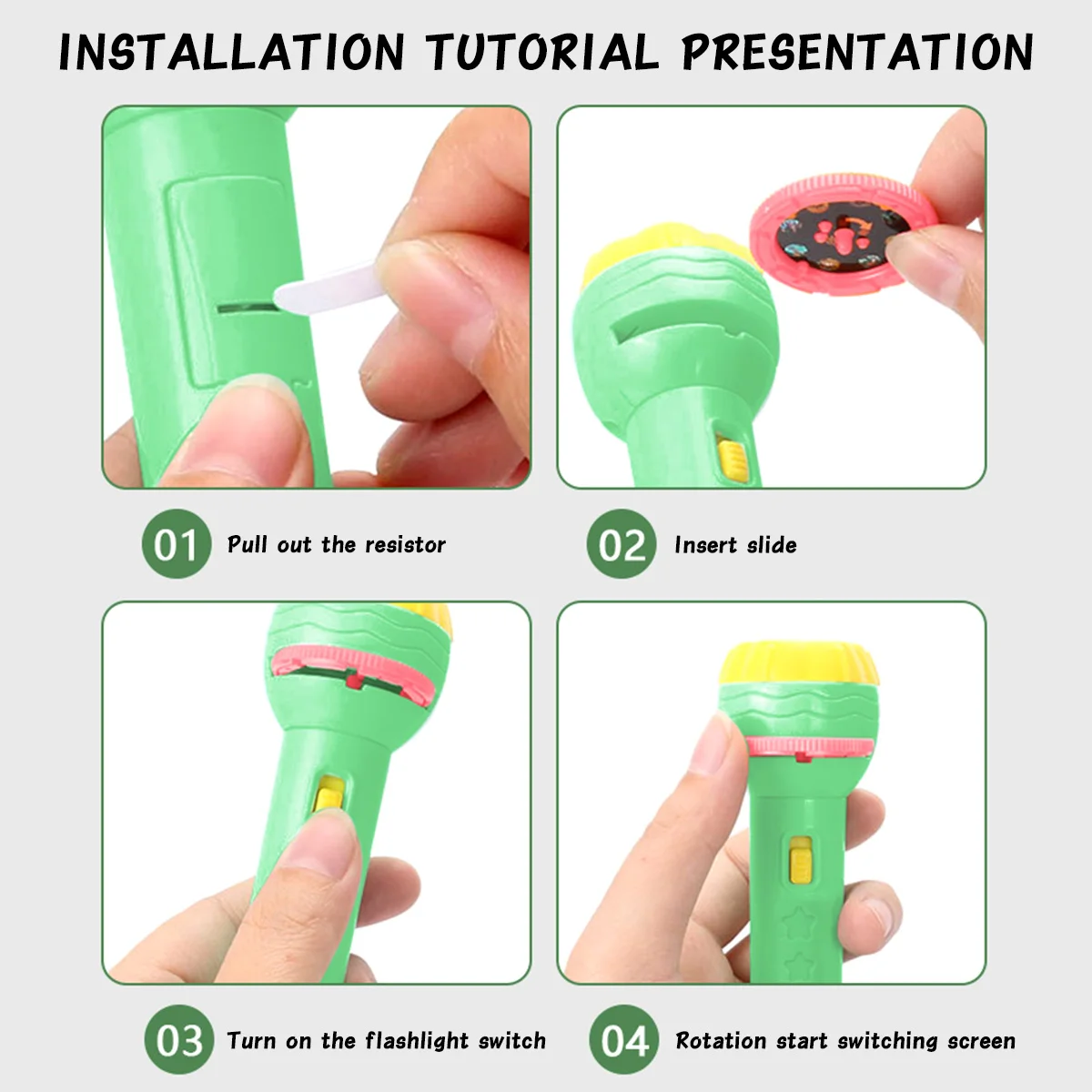 INSTALLATION TUTORIAL PRESENTATION

01 Pull out the resistor

02 Insert slide

03 Turn on the flashlight switch

04 Rotation start switching screen