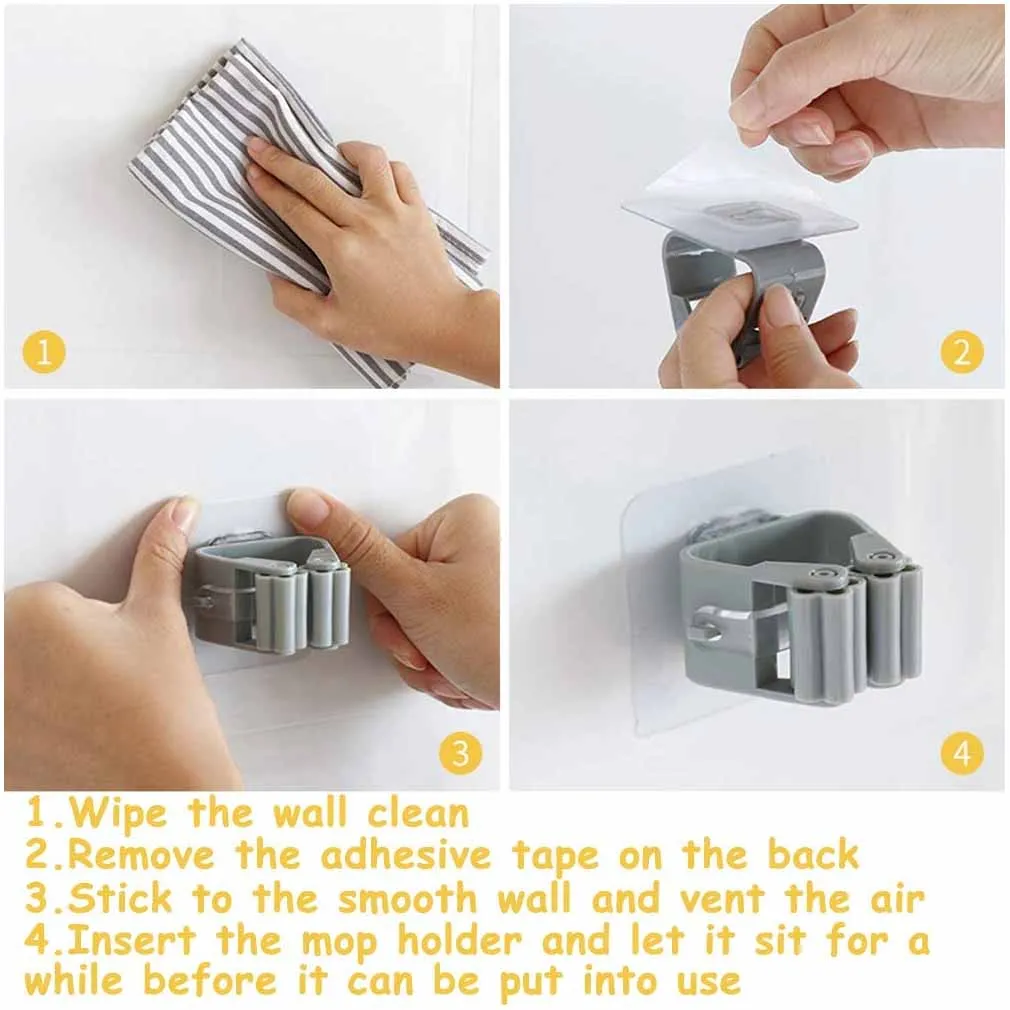 1

2

3

4

1.Wipe the wall clean
2.Remove the adhesive tape on the back
3.Stick to the smooth wall and vent the air
4.Insert the mop holder and let it sit for a while before it can be put into use