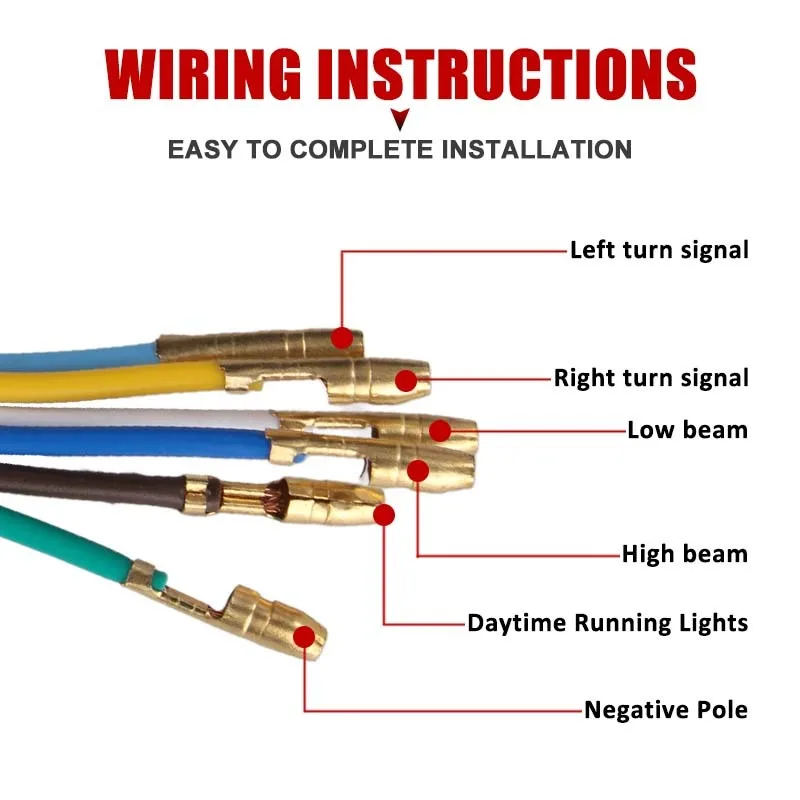 WIRING INSTRUCTIONS

EASY TO COMPLETE INSTALLATION

Left turn signal

Right turn signal

Low beam

High beam

Daytime Running Lights

Negative Pole