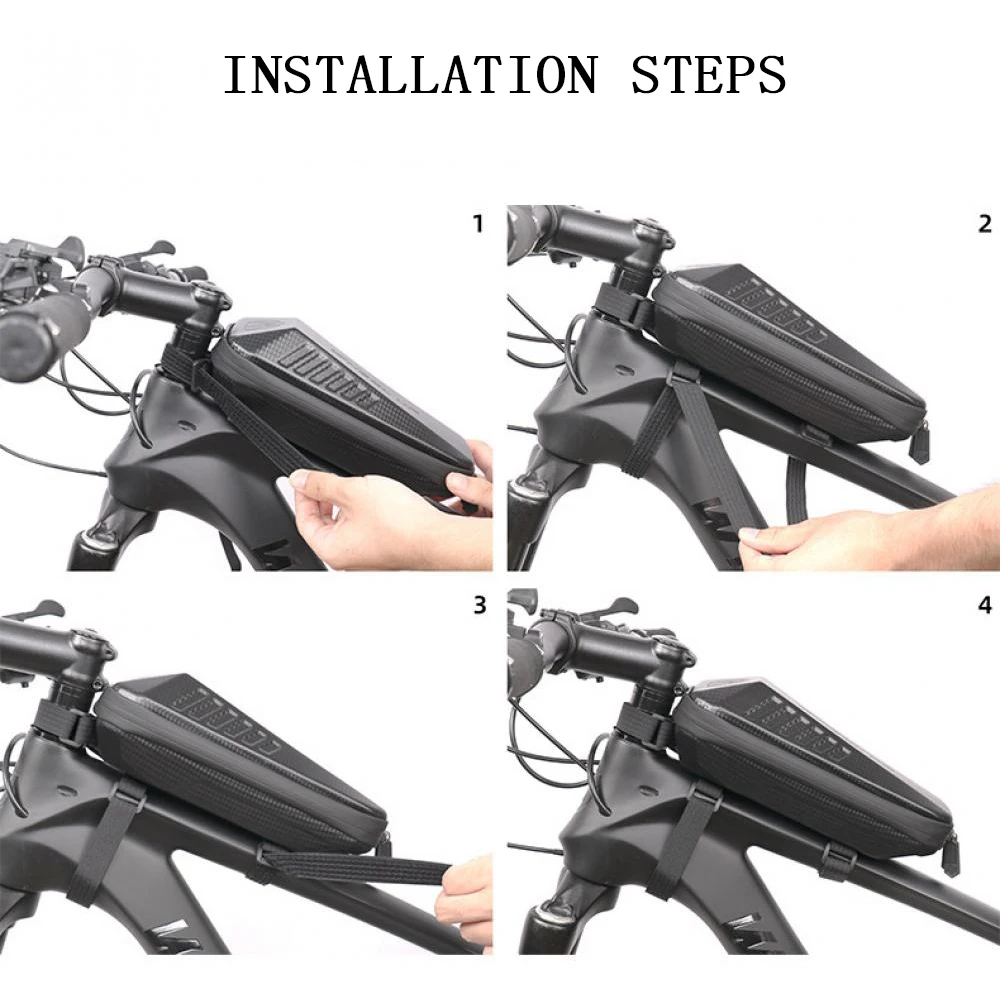 INSTALLATION STEPS

1

2

3

4